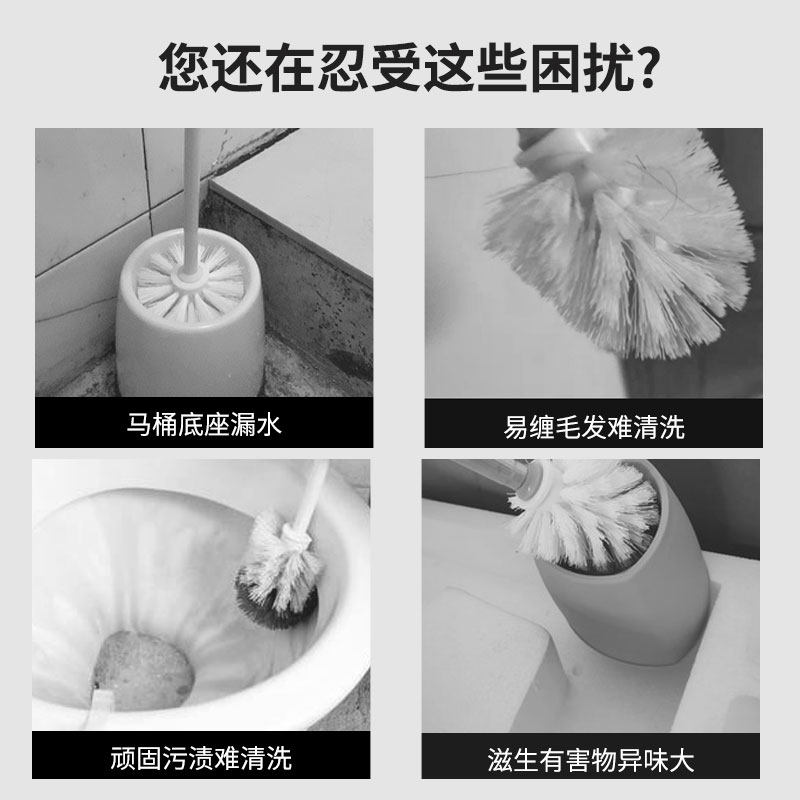 您还在忍受这些困扰?

马桶底座漏水

易缠毛发难清洗

顽固污渍难清洗

滋生有害物异味大