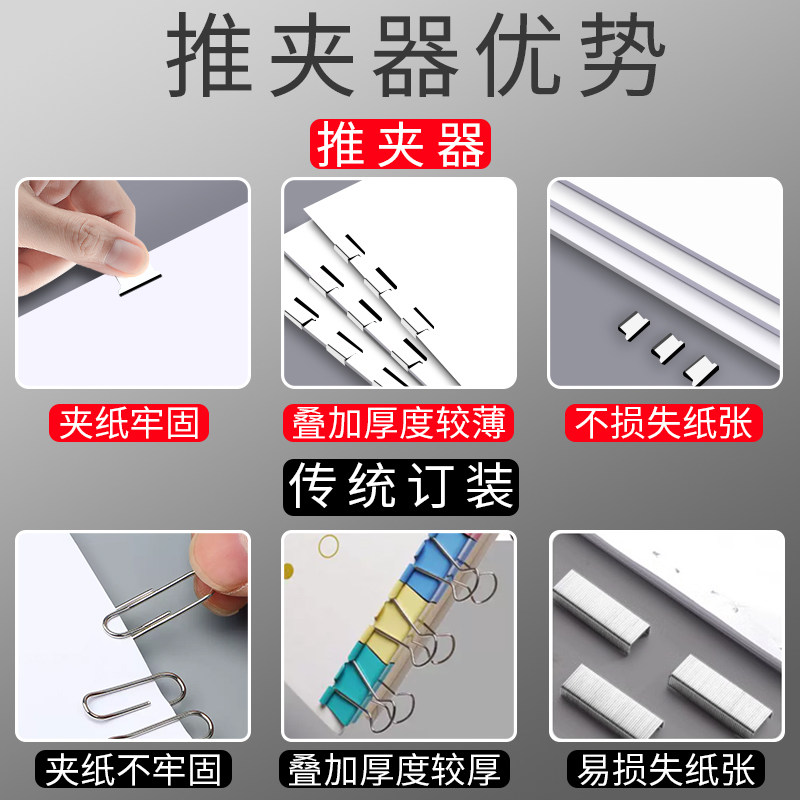 推夹器优势

推夹器

夹纸牢固

叠加厚度较薄

不损失纸张

传统订装

夹纸不牢固

叠加厚度较厚

易损失纸张