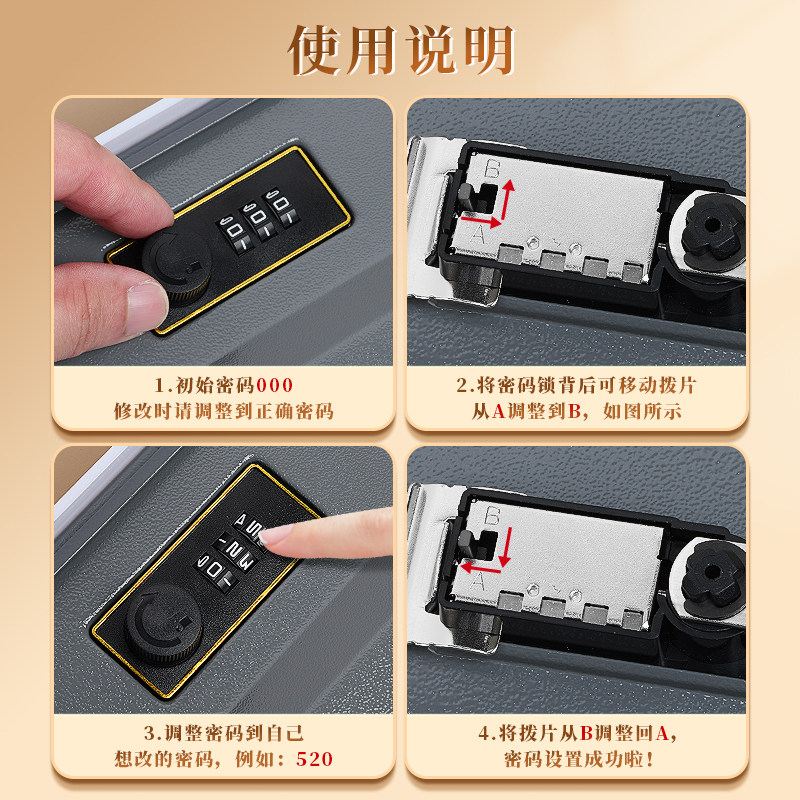 使用说明

B
A

1.初始密码000
修改时请调整到正确密码

2.将密码锁背后可移动拨片
从A调整到B，如图所示

B
A

3.调整密码到自己
想改的密码，例如：520

4.将拨片从B调整回A，
密码设置成功啦！