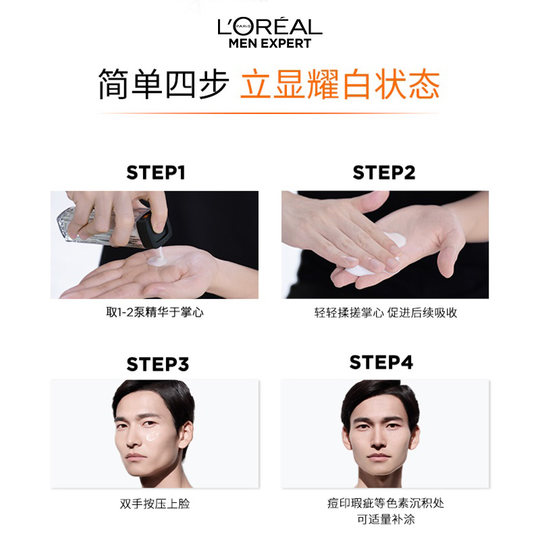 L'ORÉAL PARIS
MEN EXPERT

简单四步 立显耀白状态

STEP1

取1-2泵精华于掌心

STEP2

轻轻揉搓掌心 促进后续吸收

STEP3

双手按压上脸

STEP4

痘印瑕疵等色素沉积处
可适量补涂