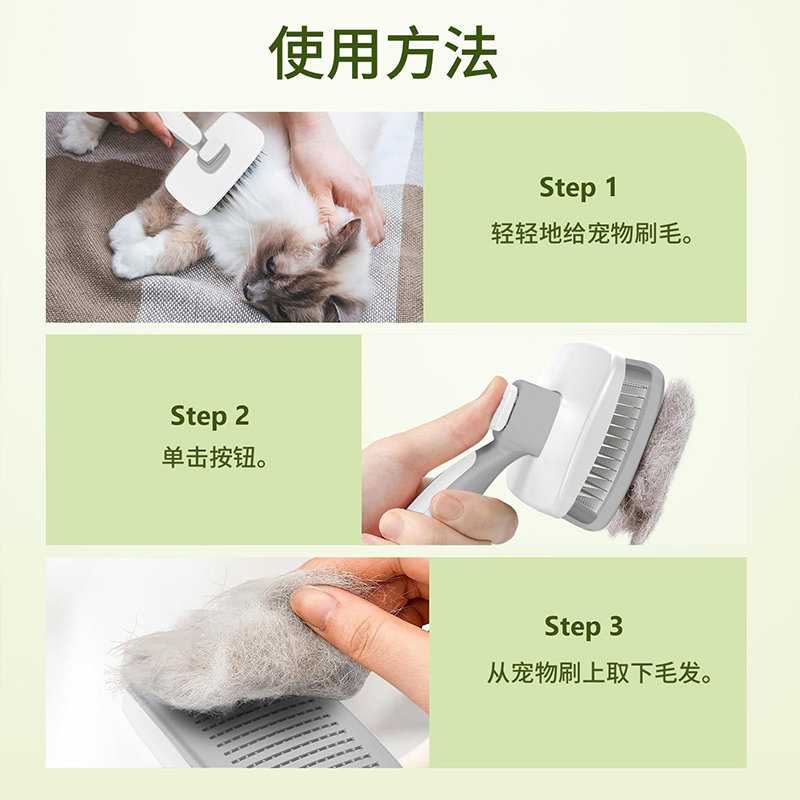 使用方法

Step 1
轻轻地给宠物刷毛。

Step 2
单击按钮。

Step 3
从宠物刷上取下毛发。