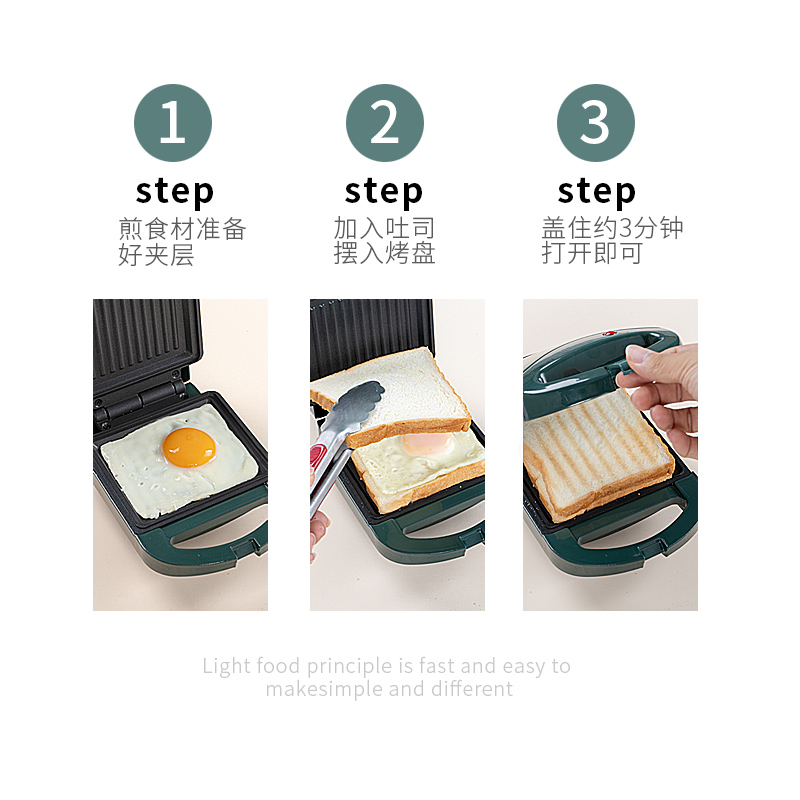 1
step
煎食材准备
好夹层

2
step
加入吐司
摆入烤盘

3
step
盖住约3分钟
打开即可

Light food principle is fast and easy to makesimple and different