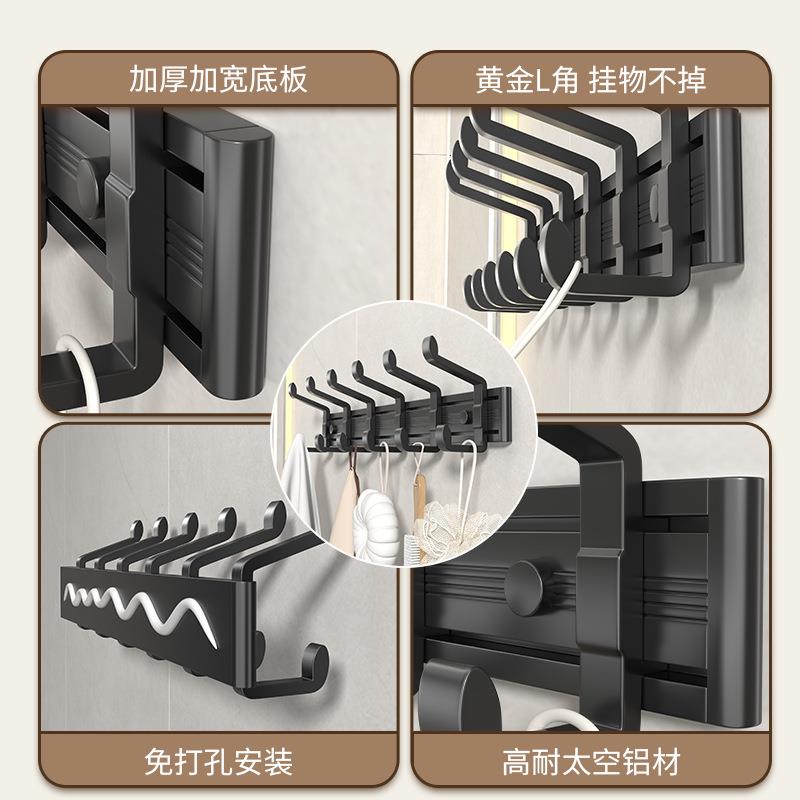 加厚加宽底板

黄金L角 挂物不掉

免打孔安装

高耐太空铝材