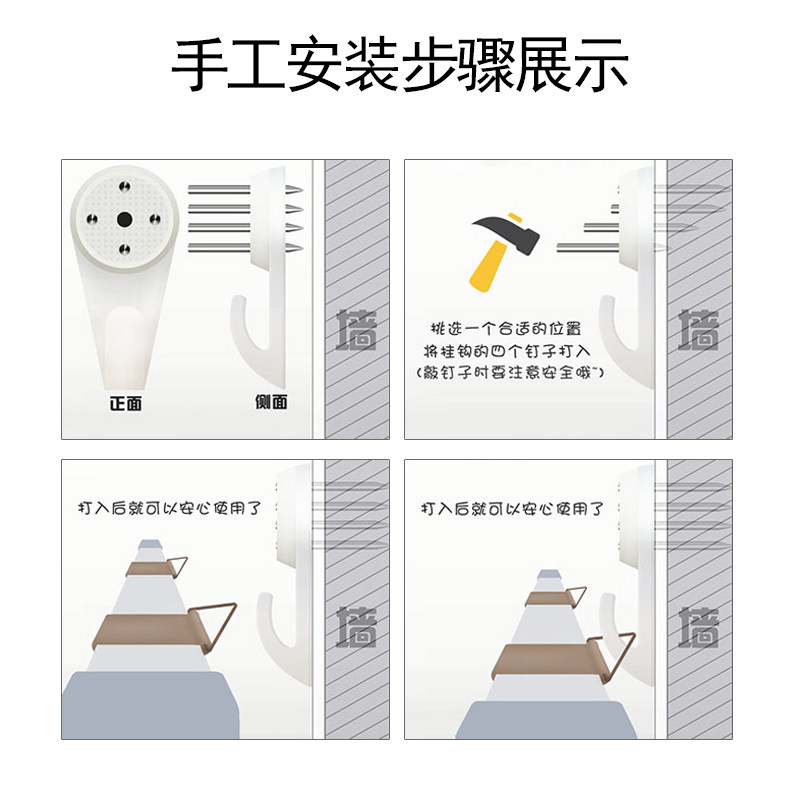 手工安装步骤展示

正面

侧面

墙

挑选一个合适的位置
将挂钩的四个钉子打入
(敲钉子时要注意安全哦~)

墙

打入后就可以安心使用了

墙

打入后就可以安心使用了

墙