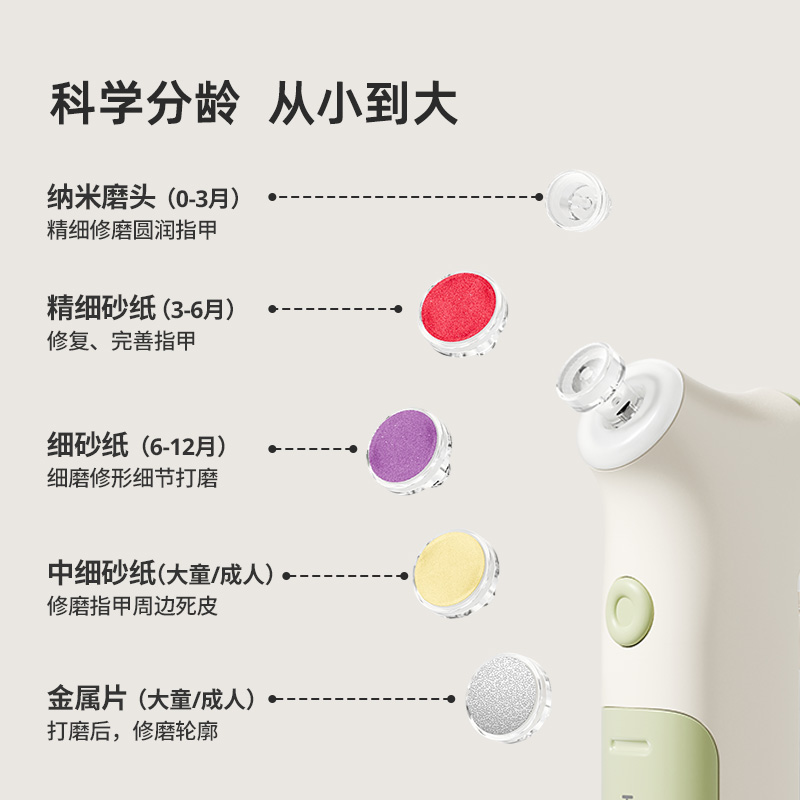 科学分龄 从小到大

纳米磨头（0-3月）
精细修磨圆润指甲

精细砂纸（3-6月）
修复、完善指甲

细砂纸（6-12月）
细磨修形细节打磨

中细砂纸(大童/成人)
修磨指甲周边死皮

金属片（大童/成人）
打磨后，修磨轮廓