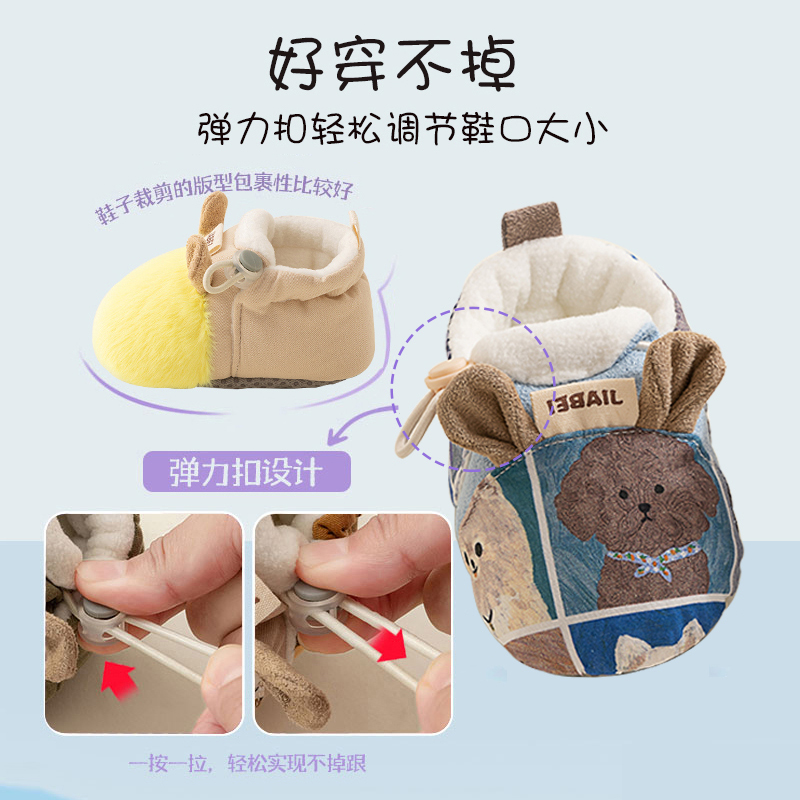 好穿不掉

弹力扣轻松调节鞋口大小

鞋子裁剪的版型包裹性比较好

JIABEI

弹力扣设计

一按一拉，轻松实现不掉跟