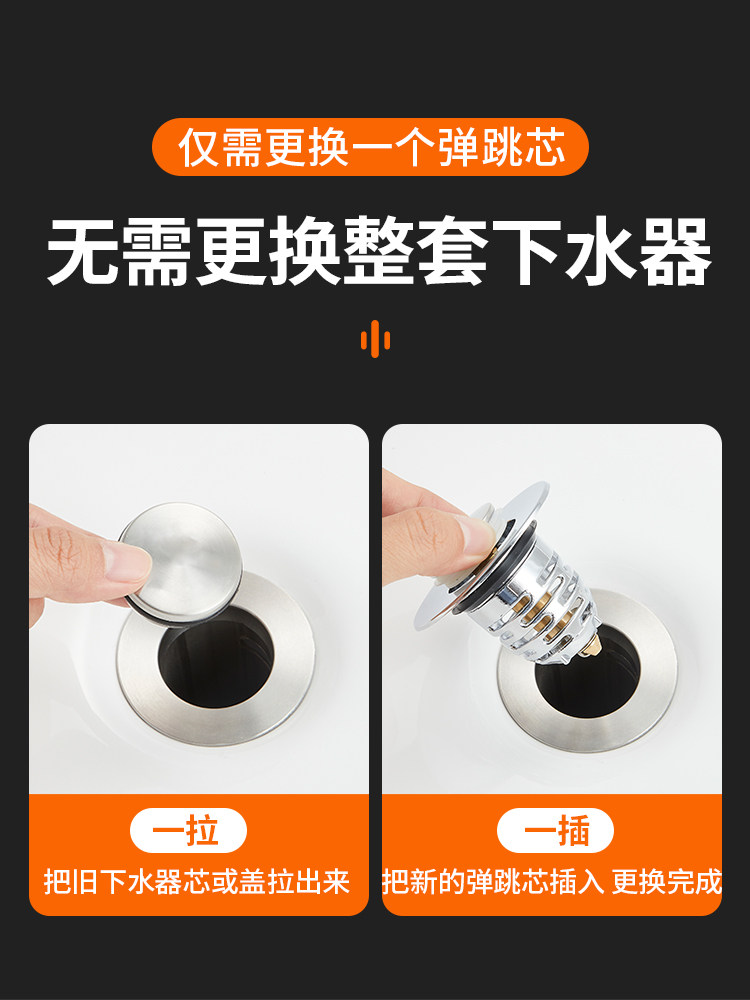 仅需更换一个弹跳芯

无需更换整套下水器

一拉

把旧下水器芯或盖拉出来

一插

把新的弹跳芯插入 更换完成