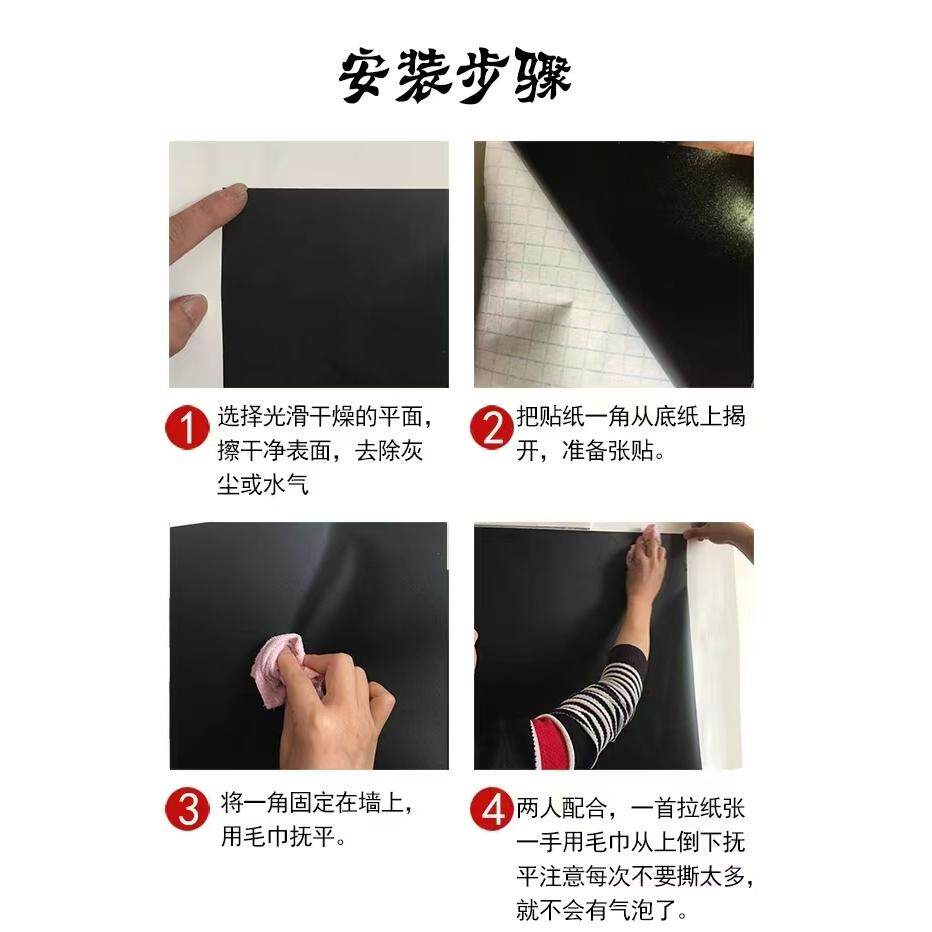 安装步骤

1 选择光滑干燥的平面，擦干净表面，去除灰尘或水气

2 把贴纸一角从底纸上揭开，准备张贴。

3 将一角固定在墙上，用毛巾抚平。

4 两人配合，一首拉纸张一手用毛巾从上倒下抚平注意每次不要撕太多，就不会有气泡了。