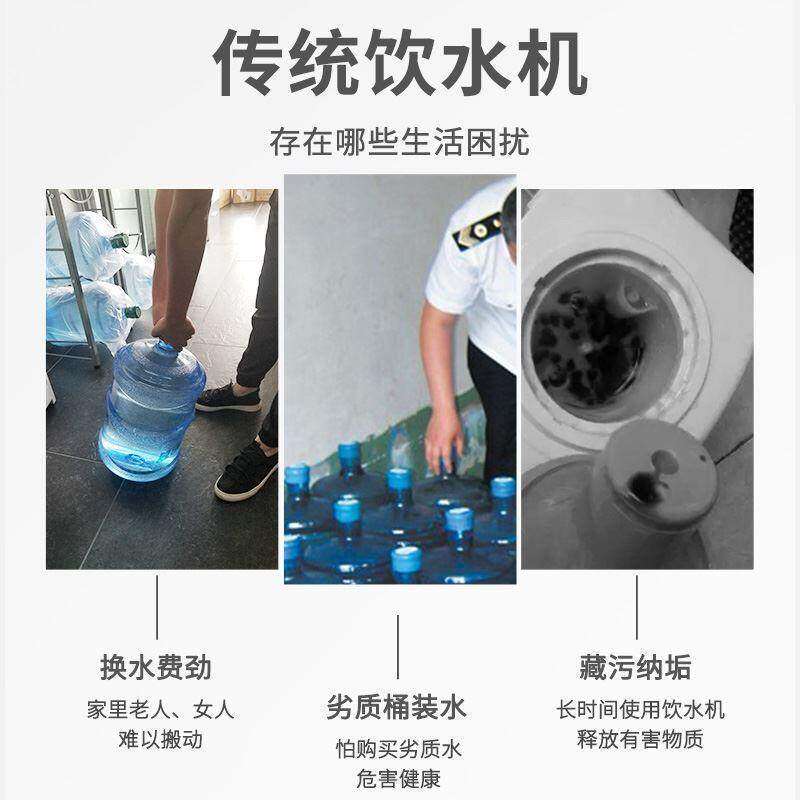 传统饮水机

存在哪些生活困扰

换水费劲

家里老人、女人
难以搬动

劣质桶装水

怕购买劣质水
危害健康

藏污纳垢

长时间使用饮水机
释放有害物质