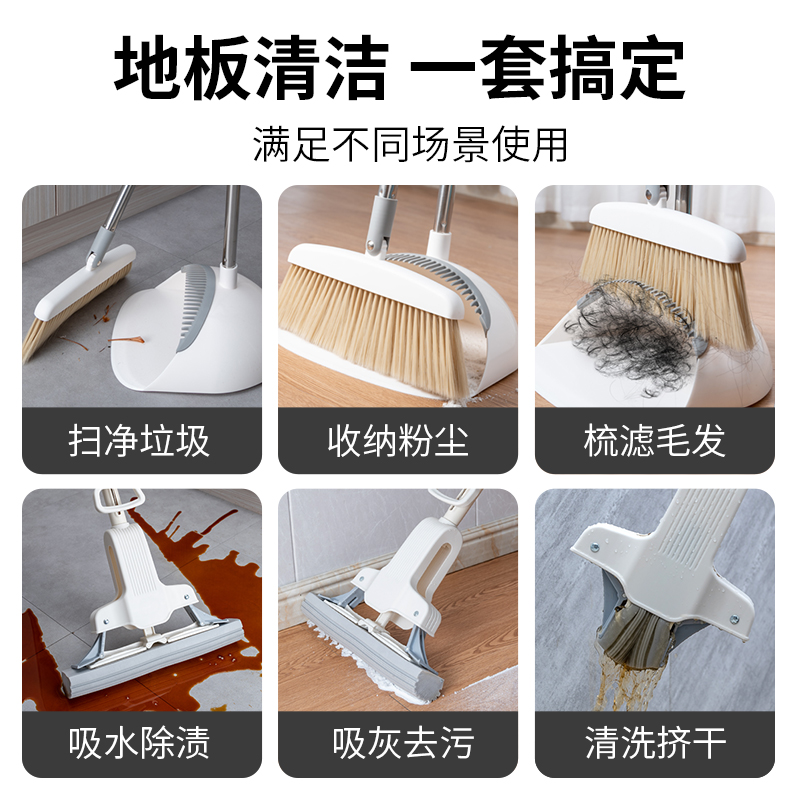 地板清洁 一套搞定

满足不同场景使用

扫净垃圾

收纳粉尘

梳滤毛发

吸水除渍

吸灰去污

清洗挤干