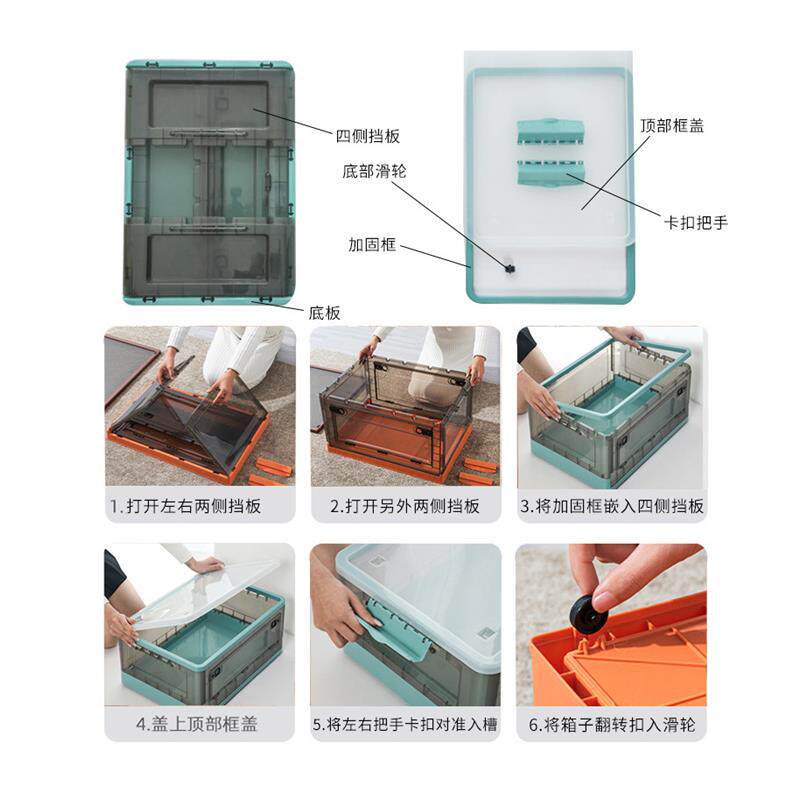 四侧挡板
底部滑轮
加固框
底板
顶部框盖
卡扣把手

1.打开左右两侧挡板
2.打开另外两侧挡板
3.将加固框嵌入四侧挡板
4.盖上顶部框盖
5.将左右把手卡扣对准入槽
6.将箱子翻转扣入滑轮