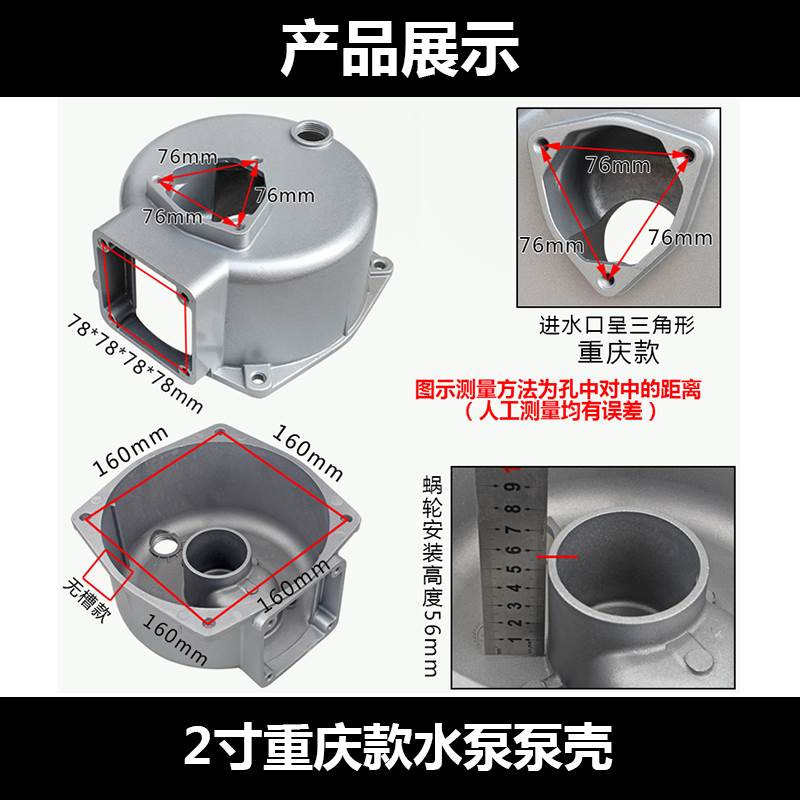 产品展示

76mm
76mm
76mm
78*78*78*78mm

76mm
76mm
76mm
进水口呈三角形
重庆款

图示测量方法为孔中对中的距离
（人工测量均有误差）

160mm
160mm
160mm
160mm
无槽款

蜗轮安装高度56mm

1 2 3 4 5 6 7 8 9

2寸重庆款水泵泵壳