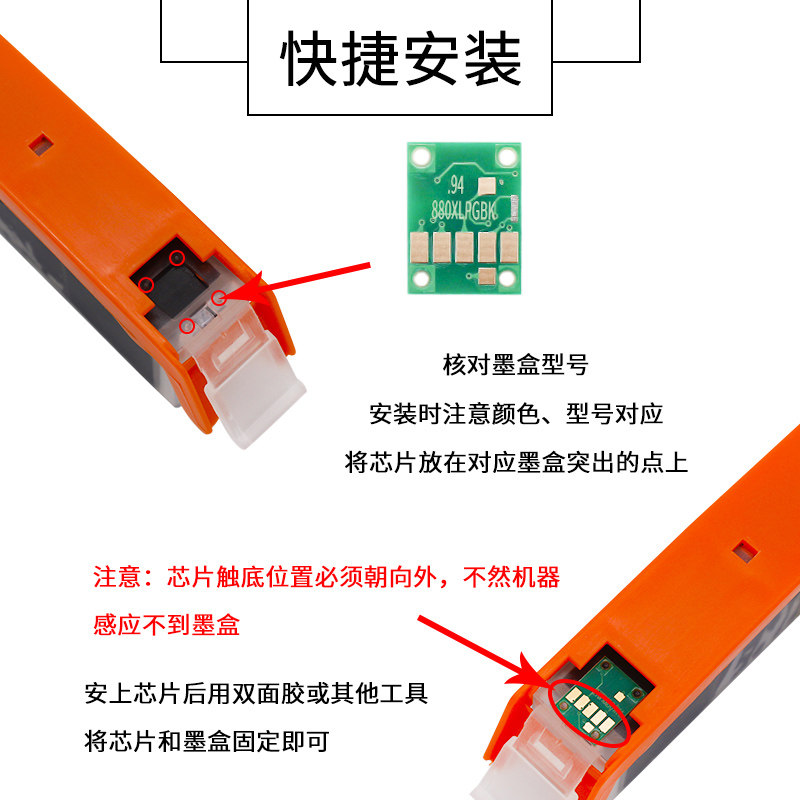 快捷安装

.94
880XLPGBK

核对墨盒型号

安装时注意颜色、型号对应

将芯片放在对应墨盒突出的点上

注意：芯片触底位置必须朝向外，不然机器感应不到墨盒

安上芯片后用双面胶或其他工具

将芯片和墨盒固定即可