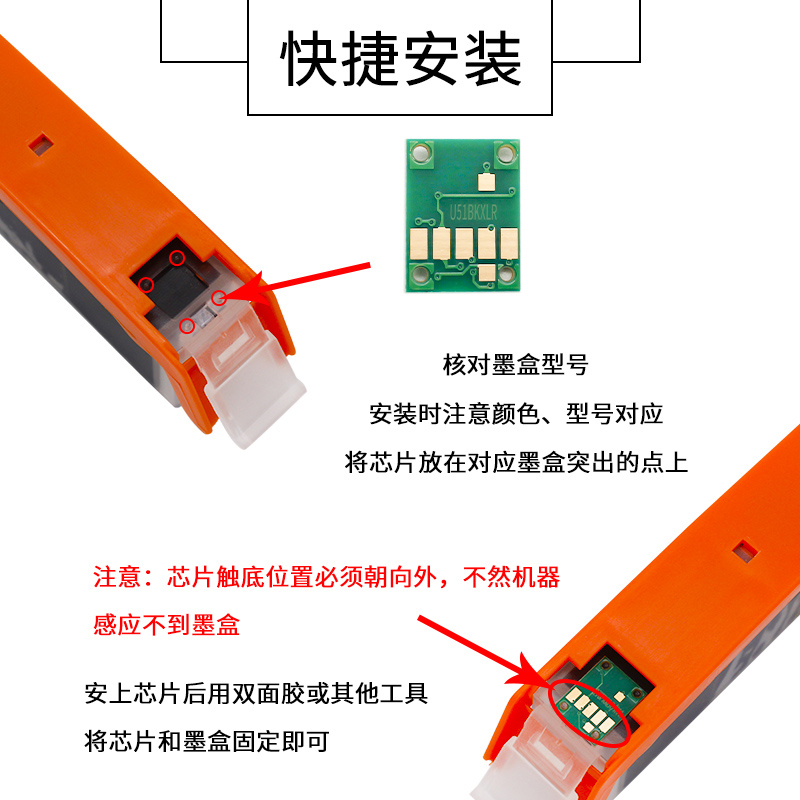 快捷安装

U51BKXLR

核对墨盒型号

安装时注意颜色、型号对应

将芯片放在对应墨盒突出的点上

注意：芯片触底位置必须朝向外，不然机器感应不到墨盒

安上芯片后用双面胶或其他工具

将芯片和墨盒固定即可