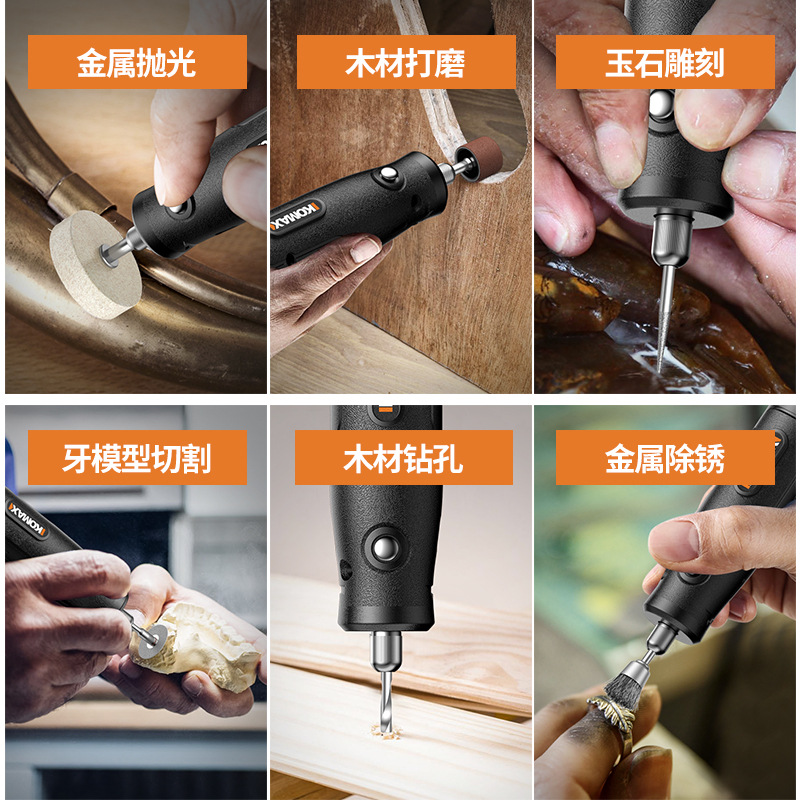 金属抛光

木材打磨

KOMAX

玉石雕刻

牙模型切割

KOMAX

木材钻孔

金属除锈