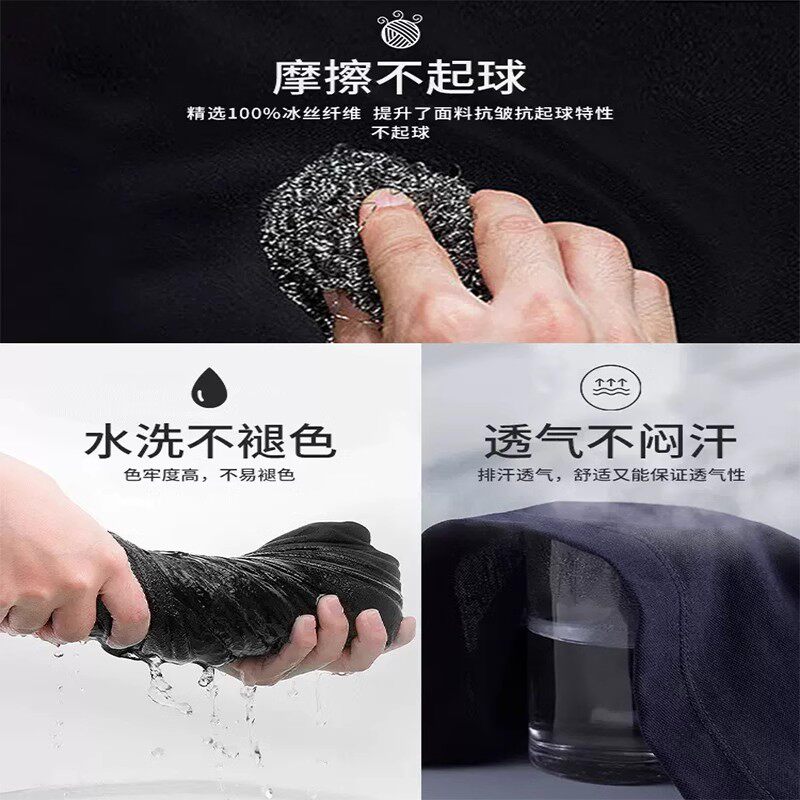 摩擦不起球

精选100%冰丝纤维 提升了面料抗皱抗起球特性
不起球

水洗不褪色

色牢度高，不易褪色

透气不闷汗

排汗透气，舒适又能保证透气性