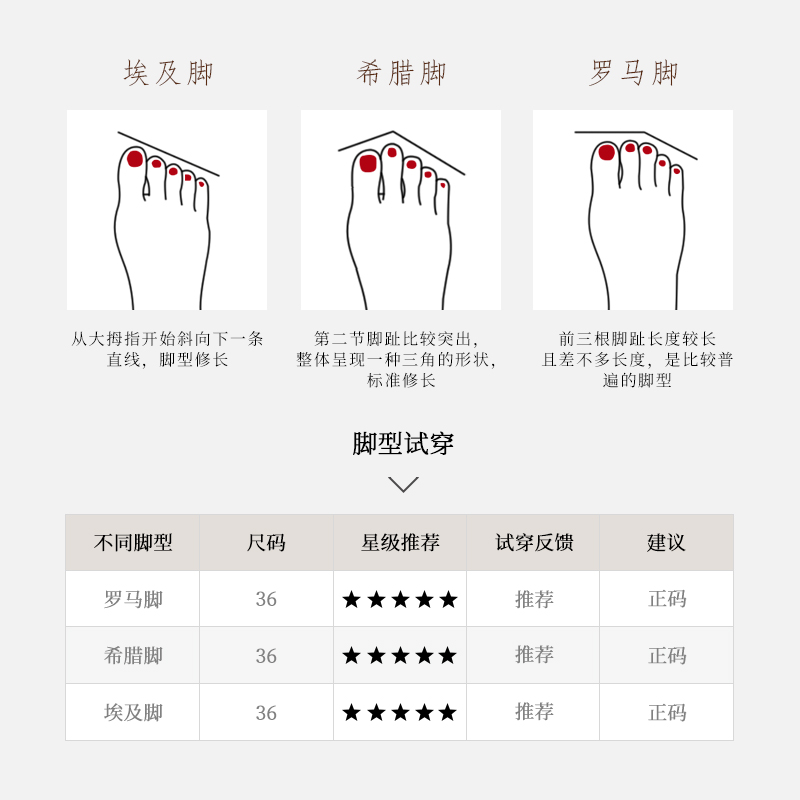 埃及脚

从大拇指开始斜向下一条直线，脚型修长

希腊脚

第二节脚趾比较突出，整体呈现一种三角的形状，标准修长

罗马脚

前三根脚趾长度较长且差不多长度，是比较普遍的脚型

脚型试穿

| 不同脚型 | 尺码 | 星级推荐 | 试穿反馈 | 建议 |
|---|---|---|---|---|
| 罗马脚 | 36 | ★★★★★ | 推荐 | 正码 |
| 希腊脚 | 36 | ★★★★★ | 推荐 | 正码 |
| 埃及脚 | 36 | ★★★★★ | 推荐 | 正码 |