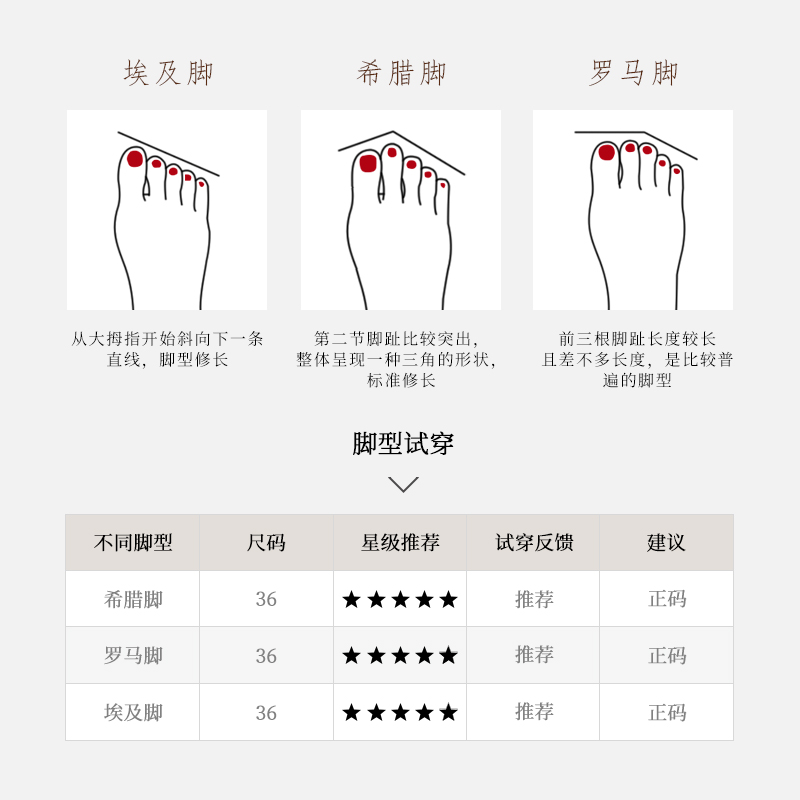 埃及脚

从大拇指开始斜向下一条直线，脚型修长

希腊脚

第二节脚趾比较突出，整体呈现一种三角的形状，标准修长

罗马脚

前三根脚趾长度较长且差不多长度，是比较普遍的脚型

脚型试穿

| 不同脚型 | 尺码 | 星级推荐 | 试穿反馈 | 建议 |
|---|---|---|---|---|
| 希腊脚 | 36 | ★★★★★ | 推荐 | 正码 |
| 罗马脚 | 36 | ★★★★★ | 推荐 | 正码 |
| 埃及脚 | 36 | ★★★★★ | 推荐 | 正码 |