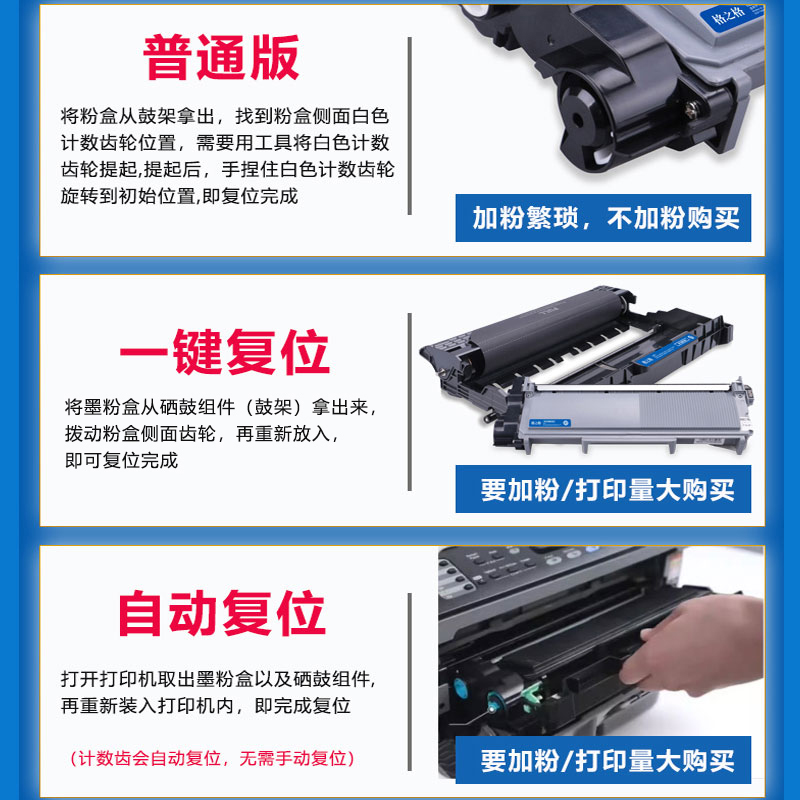 普通版

将粉盒从鼓架拿出，找到粉盒侧面白色计数齿轮位置，需要用工具将白色计数齿轮提起,提起后，手捏住白色计数齿轮旋转到初始位置,即复位完成

格之格

加粉繁琐，不加粉购买

一键复位

将墨粉盒从硒鼓组件（鼓架）拿出来，拨动粉盒侧面齿轮，再重新放入，即可复位完成

要加粉/打印量大购买

自动复位

打开打印机取出墨粉盒以及硒鼓组件，再重新装入打印机内，即完成复位

（计数齿会自动复位，无需手动复位）

要加粉/打印量大购买