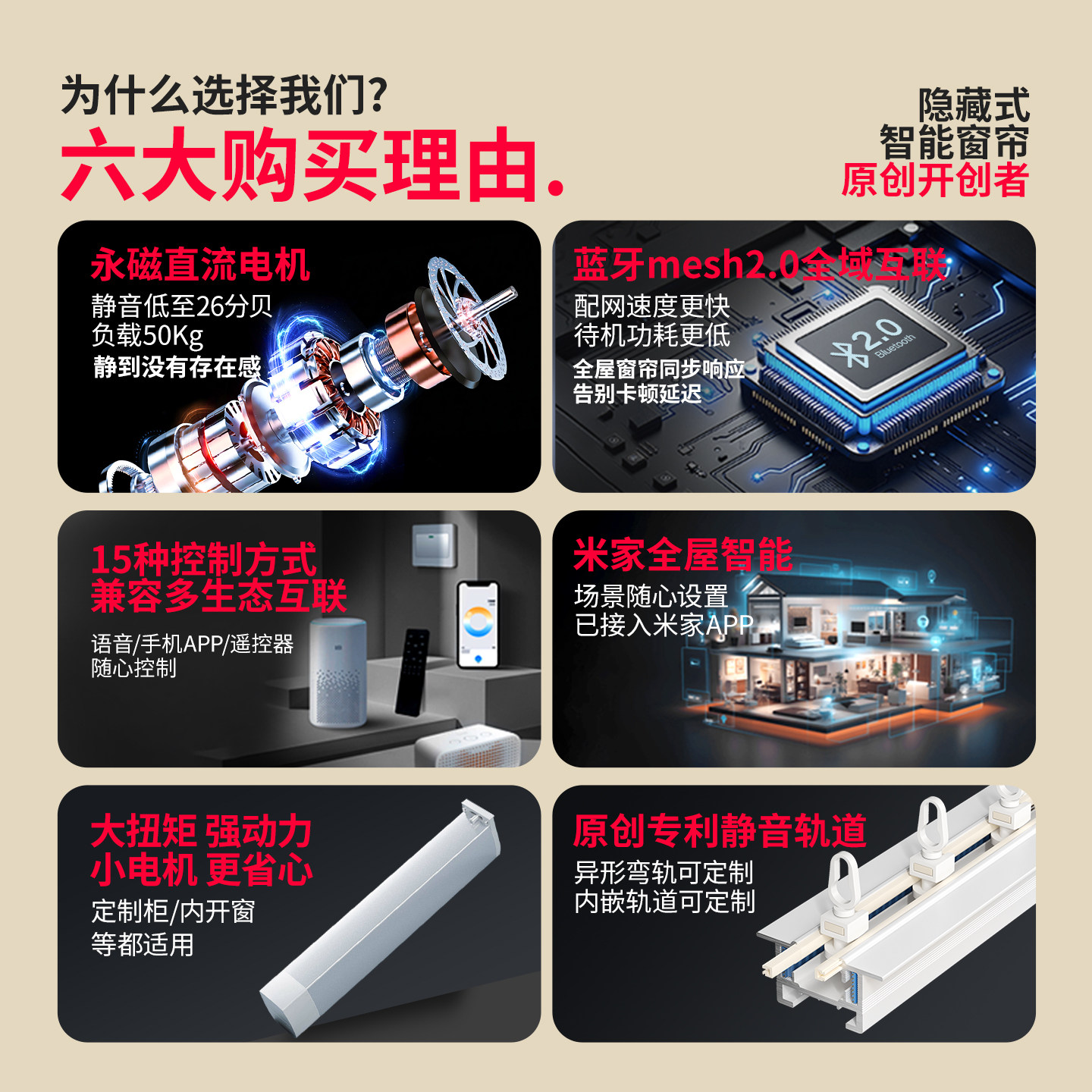 为什么选择我们?
六大购买理由.

隐藏式
智能窗帘
原创开创者

永磁直流电机
静音低至26分贝
负载50Kg
静到没有存在感

蓝牙mesh2.0全域互联
配网速度更快
待机功耗更低
全屋窗帘同步响应
告别卡顿延迟

2.0
Bluetooth

15种控制方式
兼容多生态互联
语音/手机APP/遥控器
随心控制

米家全屋智能
场景随心设置
已接入米家APP

大扭矩 强动力
小电机 更省心
定制柜/内开窗
等都适用

原创专利静音轨道
异形弯轨可定制
内嵌轨道可定制