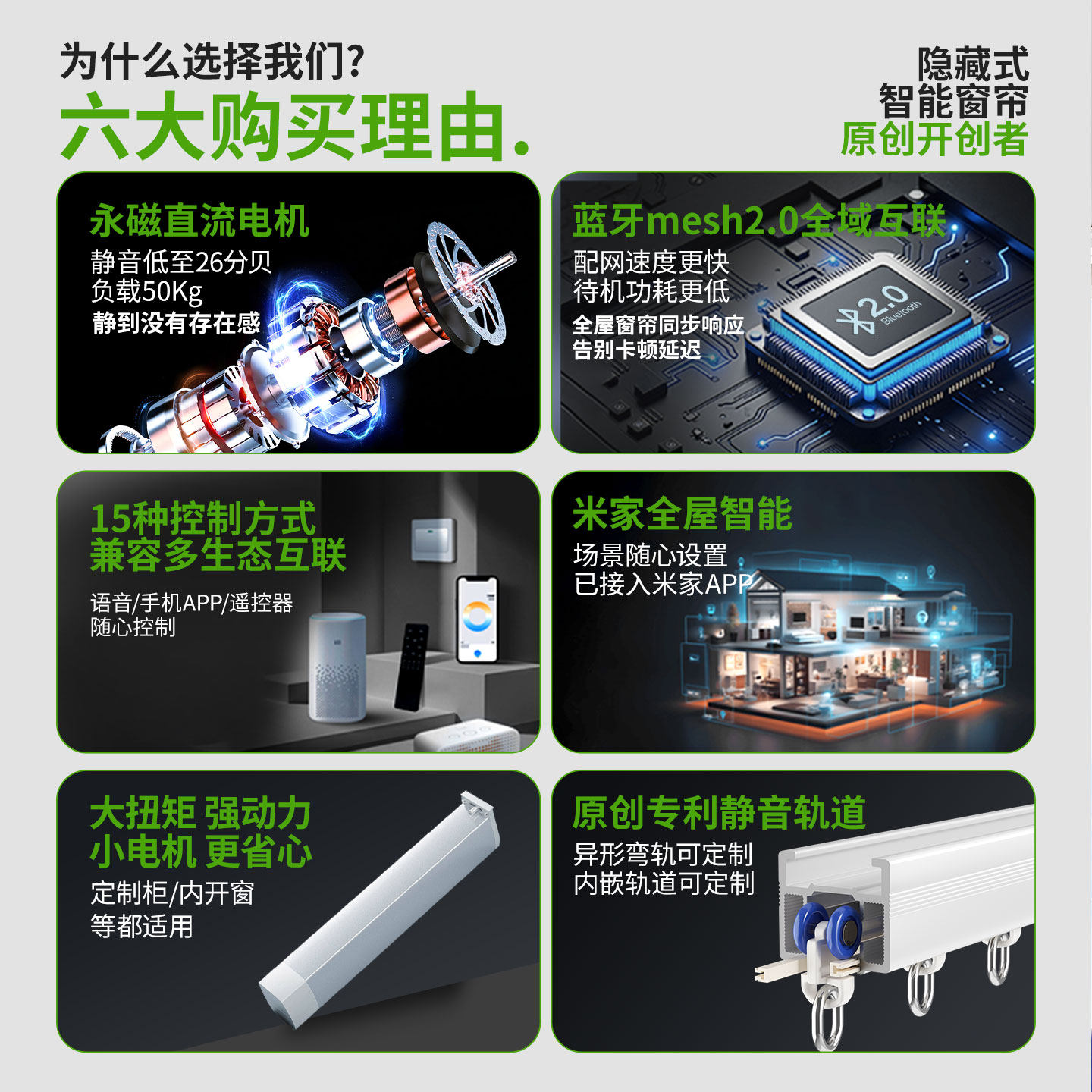 为什么选择我们?
六大购买理由.

隐藏式
智能窗帘
原创开创者

永磁直流电机
静音低至26分贝
负载50Kg
静到没有存在感

蓝牙mesh2.0全域互联
配网速度更快
待机功耗更低
全屋窗帘同步响应
告别卡顿延迟

2.0 Bluetooth

15种控制方式
兼容多生态互联
语音/手机APP/遥控器
随心控制

米家全屋智能
场景随心设置
已接入米家APP

大扭矩 强动力
小电机 更省心
定制柜/内开窗
等都适用

原创专利静音轨道
异形弯轨可定制
内嵌轨道可定制