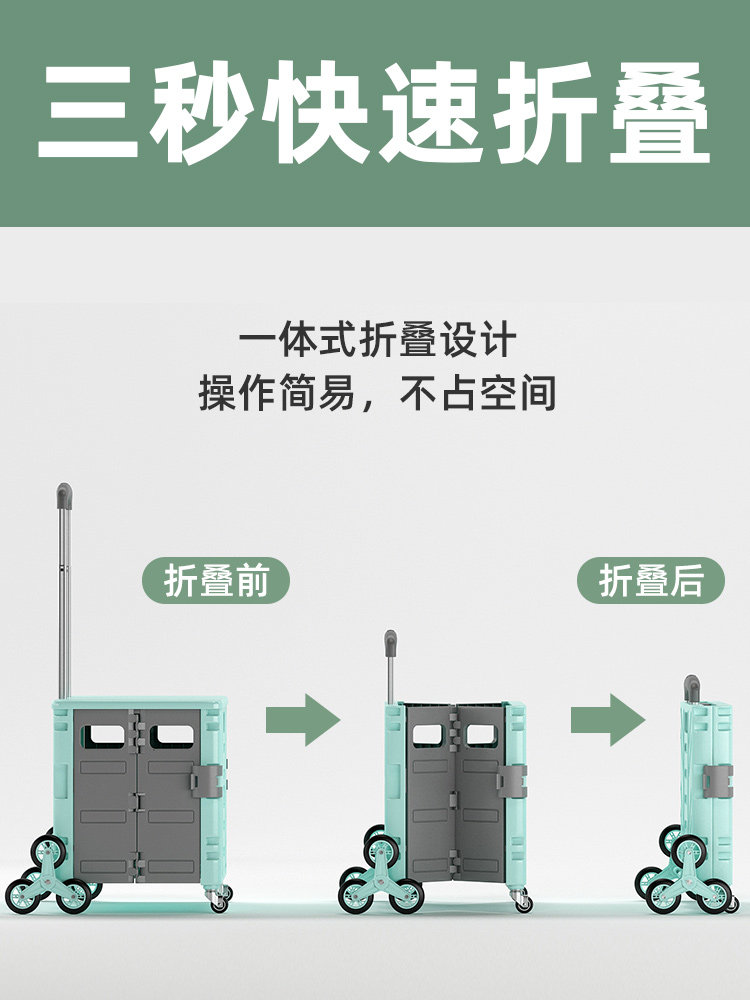 三秒快速折叠

一体式折叠设计
操作简易，不占空间

折叠前

折叠后