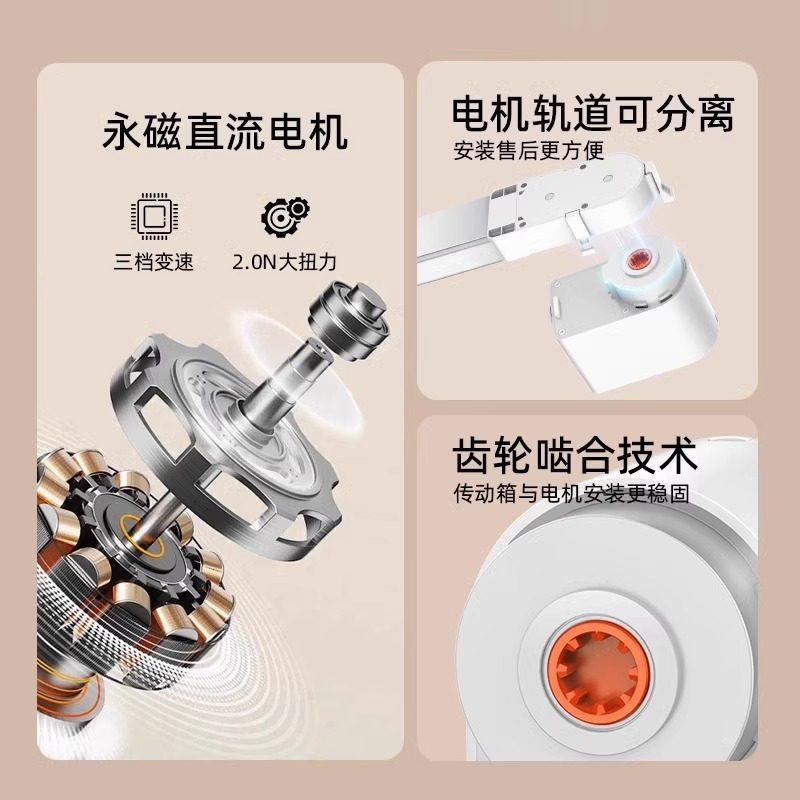 永磁直流电机

三档变速

2.0N大扭力

电机轨道可分离

安装售后更方便

齿轮啮合技术

传动箱与电机安装更稳固