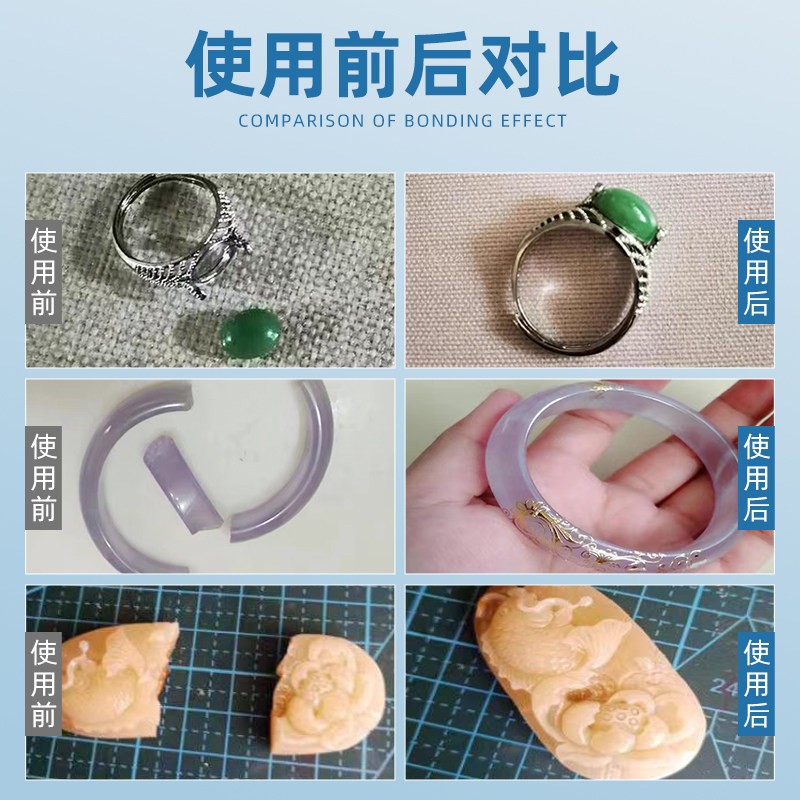 使用前后对比
COMPARISON OF BONDING EFFECT

使用前

使用后

使用前

使用后

使用前

使用后

24