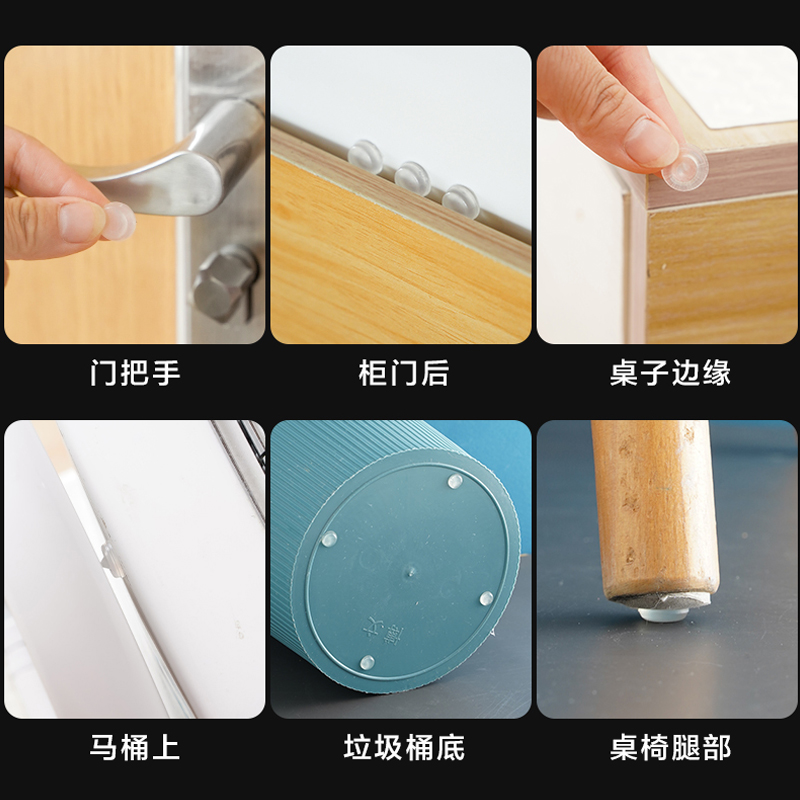 门把手

柜门后

桌子边缘

马桶上

垃圾桶底

桌椅腿部