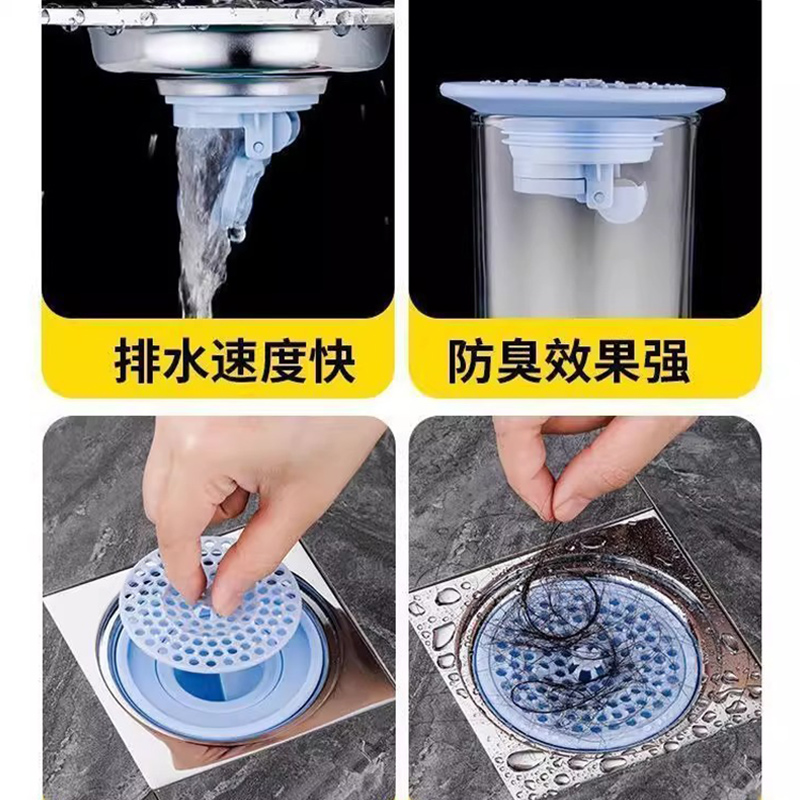 排水速度快

防臭效果强