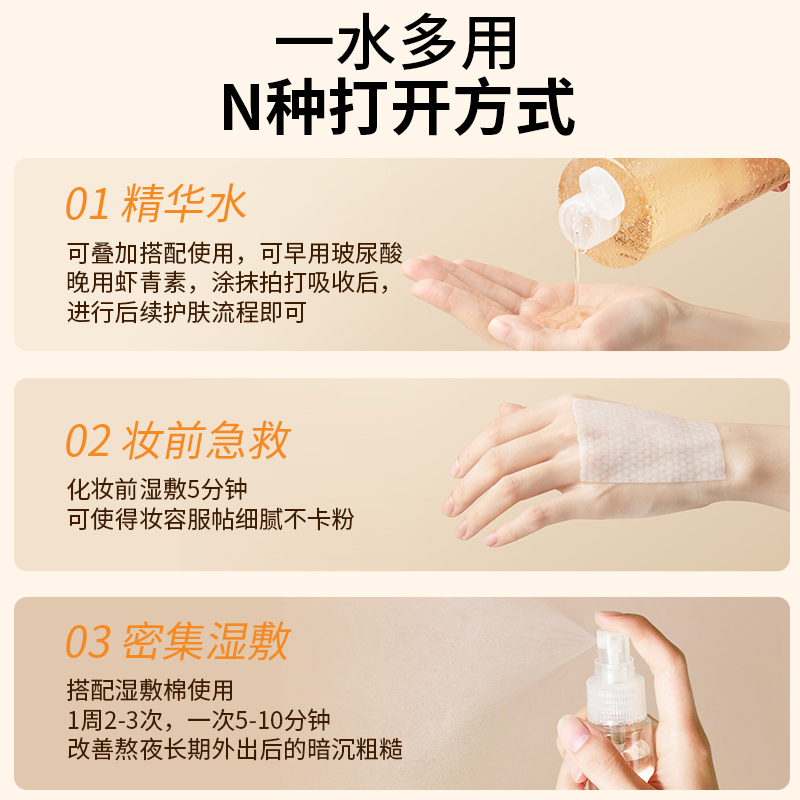 一水多用
N种打开方式

01 精华水

可叠加搭配使用，可早用玻尿酸
晚用虾青素，涂抹拍打吸收后，
进行后续护肤流程即可

02 妆前急救

化妆前湿敷5分钟
可使得妆容服帖细腻不卡粉

03 密集湿敷

搭配湿敷棉使用
1周2-3次，一次5-10分钟
改善熬夜长期外出后的暗沉粗糙