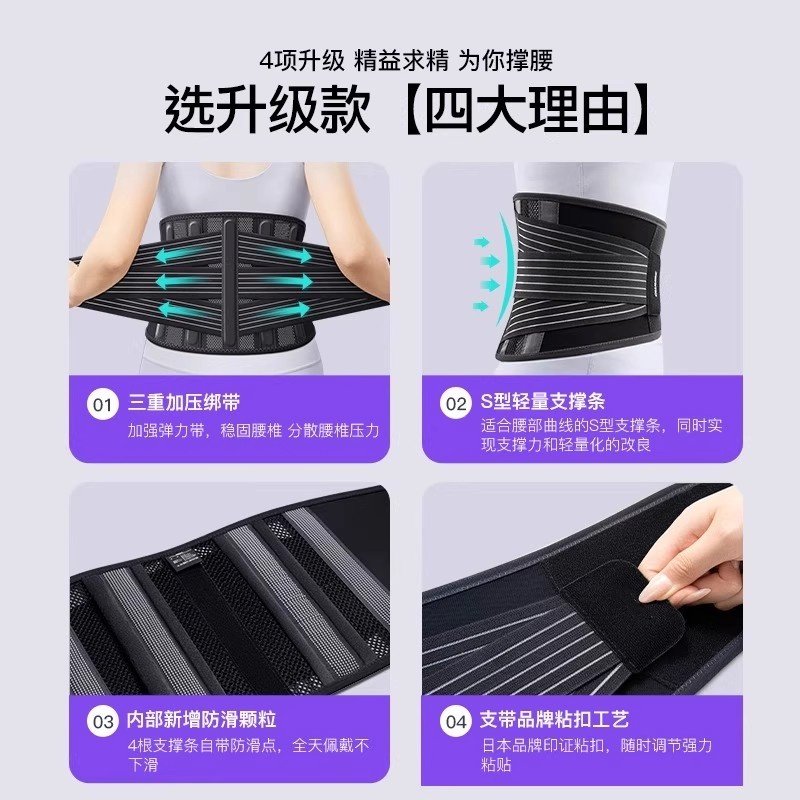 4项升级 精益求精 为你撑腰

选升级款【四大理由】

01 三重加压绑带
加强弹力带，稳固腰椎 分散腰椎压力

02 S型轻量支撑条
适合腰部曲线的S型支撑条，同时实现支撑力和轻量化的改良

03 内部新增防滑颗粒
4根支撑条自带防滑点，全天佩戴不下滑

04 支带品牌粘扣工艺
日本品牌印证粘扣，随时调节强力粘贴