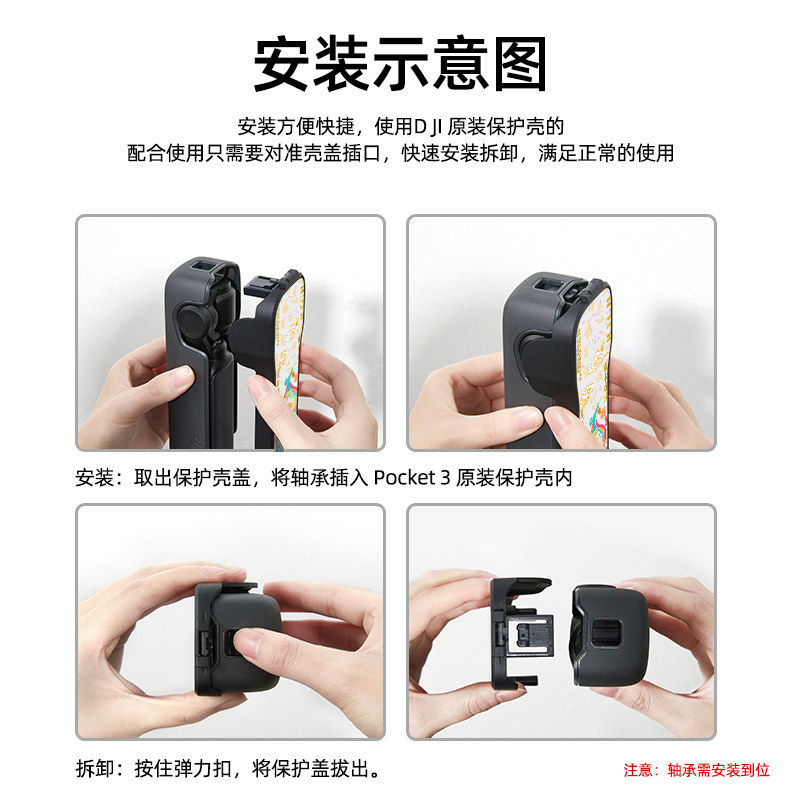 安装示意图

安装方便快捷，使用D JI 原装保护壳的
配合使用只需要对准壳盖插口，快速安装拆卸，满足正常的使用

安装：取出保护壳盖，将轴承插入 Pocket 3 原装保护壳内

拆卸：按住弹力扣，将保护盖拔出。

注意：轴承需安装到位