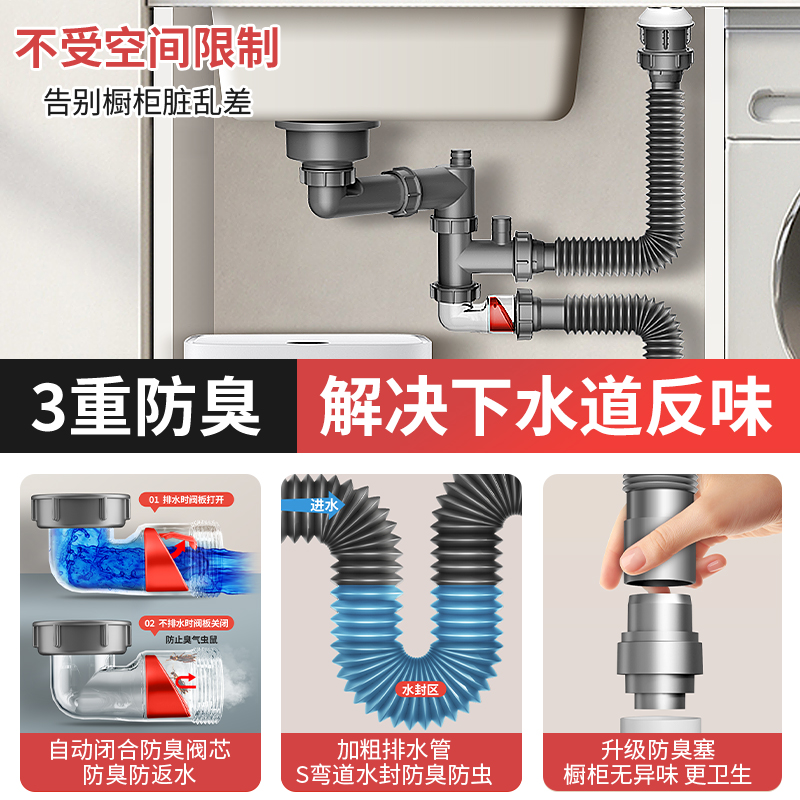 不受空间限制
告别橱柜脏乱差

3重防臭 解决下水道反味

01 排水时阀板打开
02 不排水时阀板关闭
防止臭气虫鼠

自动闭合防臭阀芯
防臭防返水

进水
水封区

加粗排水管
S弯道水封防臭防虫

升级防臭塞
橱柜无异味 更卫生