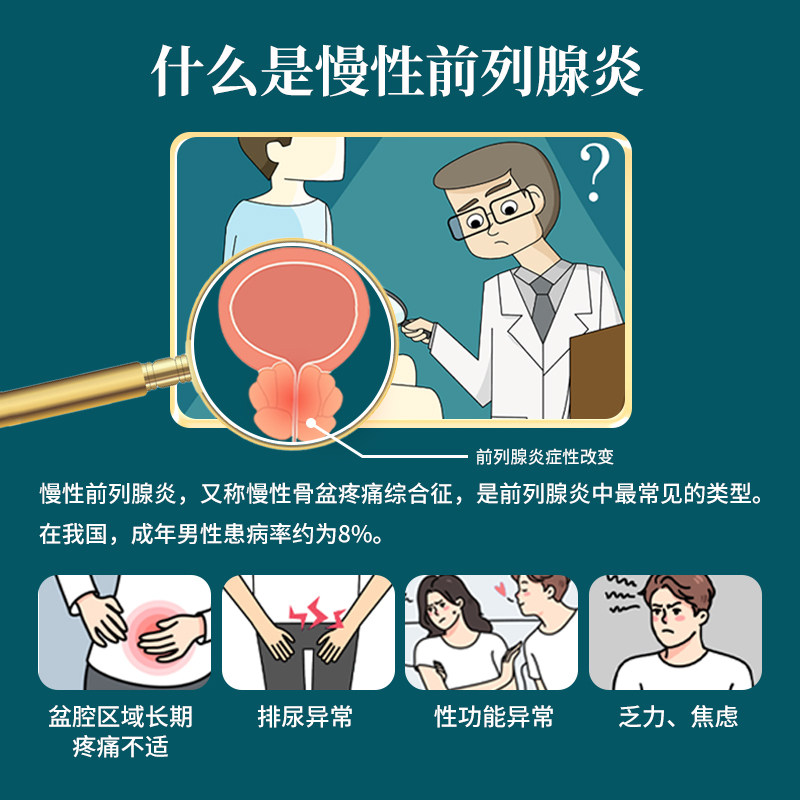 什么是慢性前列腺炎

?

前列腺炎症性改变

慢性前列腺炎，又称慢性骨盆疼痛综合征，是前列腺炎中最常见的类型。在我国，成年男性患病率约为8%。

盆腔区域长期疼痛不适

排尿异常

性功能异常

乏力、焦虑