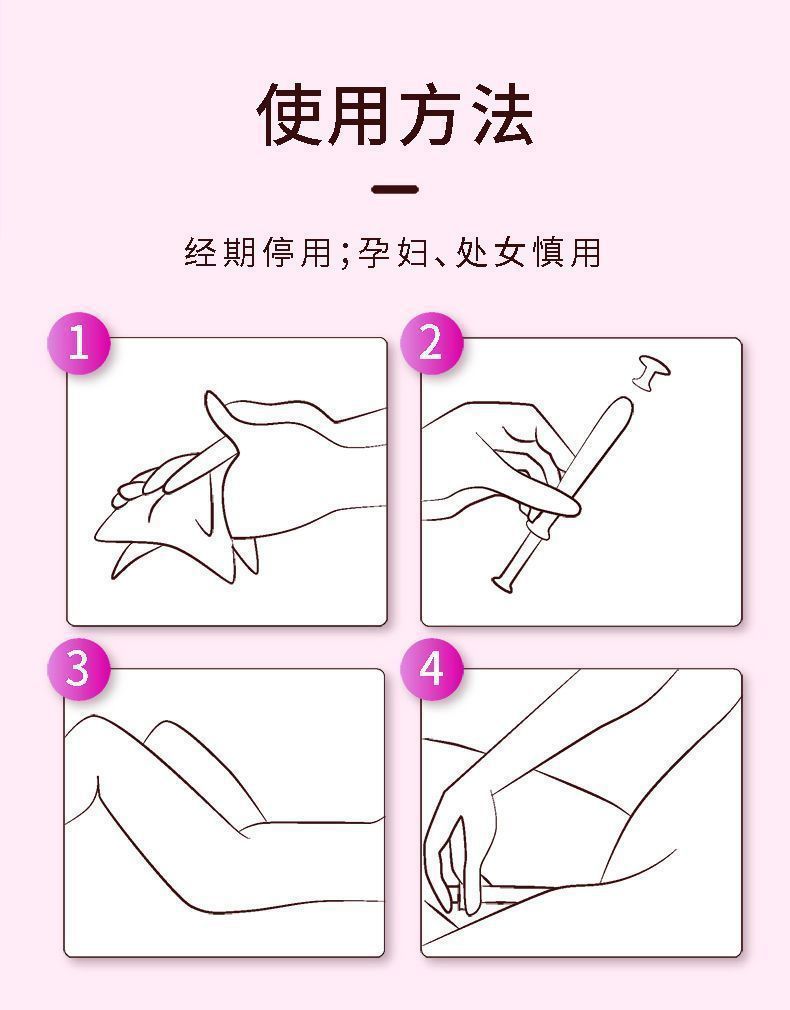 使用方法

经期停用;孕妇、处女慎用

1

2

3

4