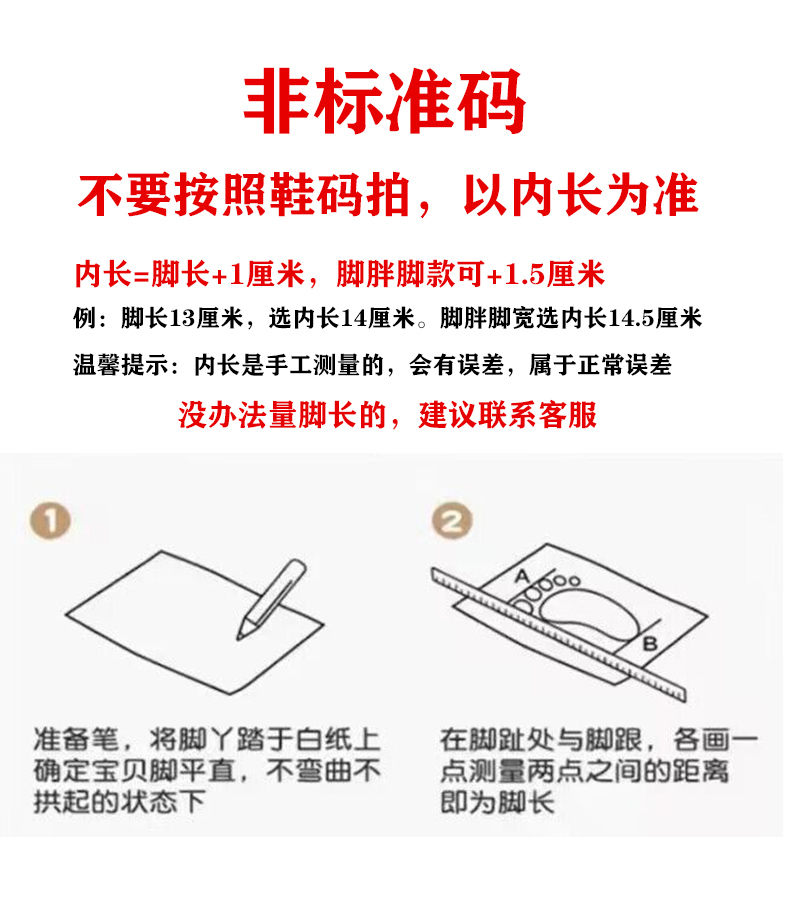 非标准码

不要按照鞋码拍，以内长为准

内长=脚长+1厘米，脚胖脚款可+1.5厘米

例：脚长13厘米，选内长14厘米。脚胖脚宽选内长14.5厘米

温馨提示：内长是手工测量的，会有误差，属于正常误差

没办法量脚长的，建议联系客服

1

准备笔，将脚丫踏于白纸上确定宝贝脚平直，不弯曲不拱起的状态下

2

A

B

在脚趾处与脚跟，各画一点测量两点之间的距离即为脚长