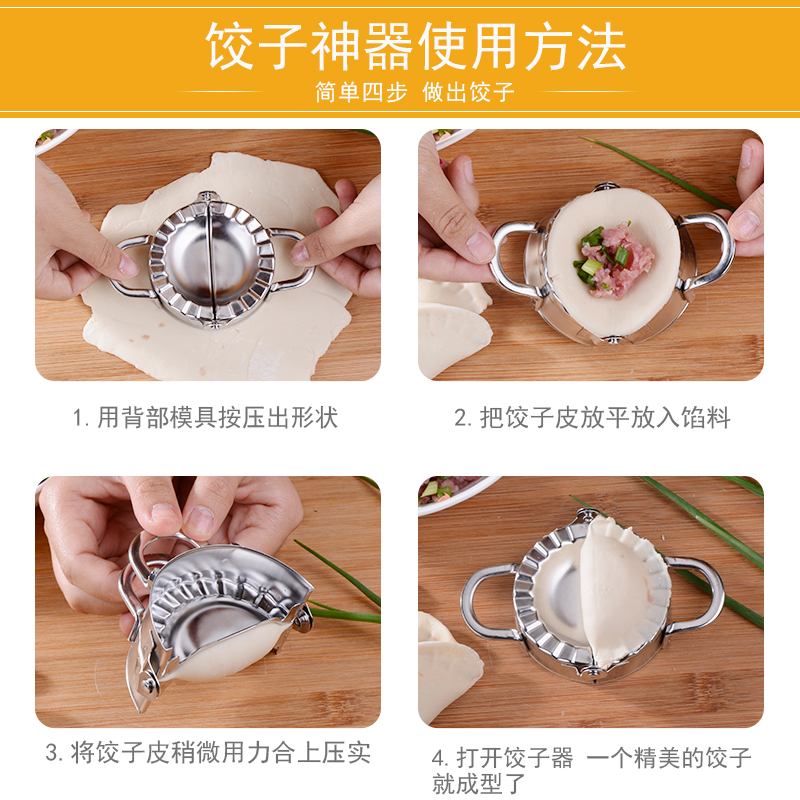 饺子神器使用方法
简单四步 做出饺子

1. 用背部模具按压出形状

2. 把饺子皮放平放入馅料

3. 将饺子皮稍微用力合上压实

4. 打开饺子器 一个精美的饺子就成型了