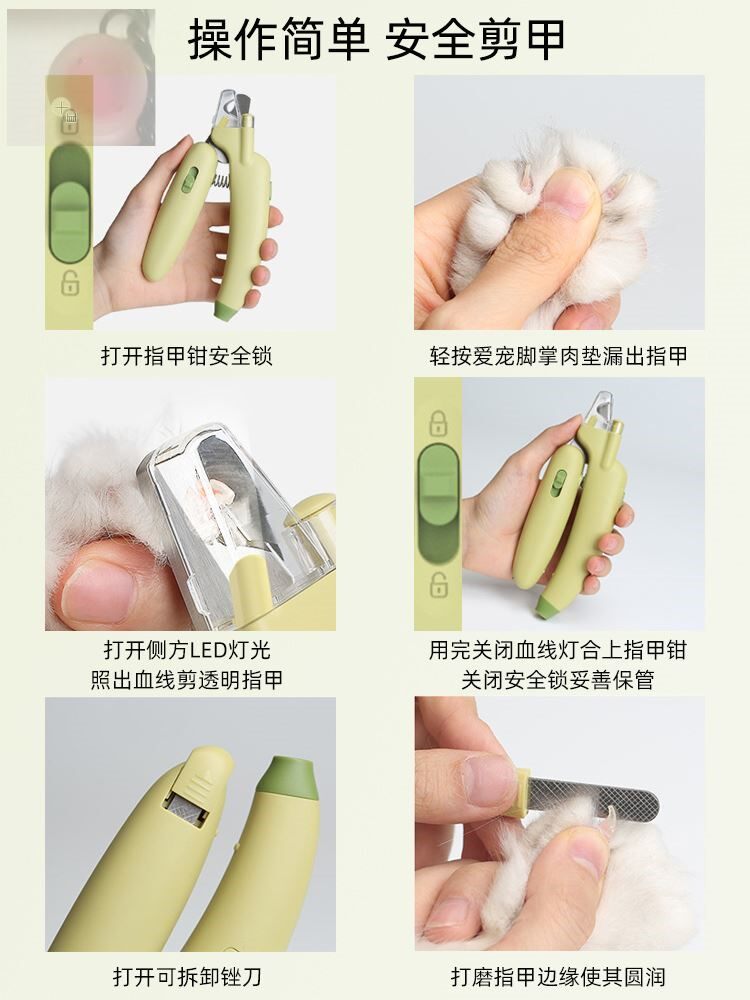 操作简单 安全剪甲

打开指甲钳安全锁

轻按爱宠脚掌肉垫漏出指甲

打开侧方LED灯光
照出血线剪透明指甲

用完关闭血线灯合上指甲钳
关闭安全锁妥善保管

打开可拆卸锉刀

打磨指甲边缘使其圆润