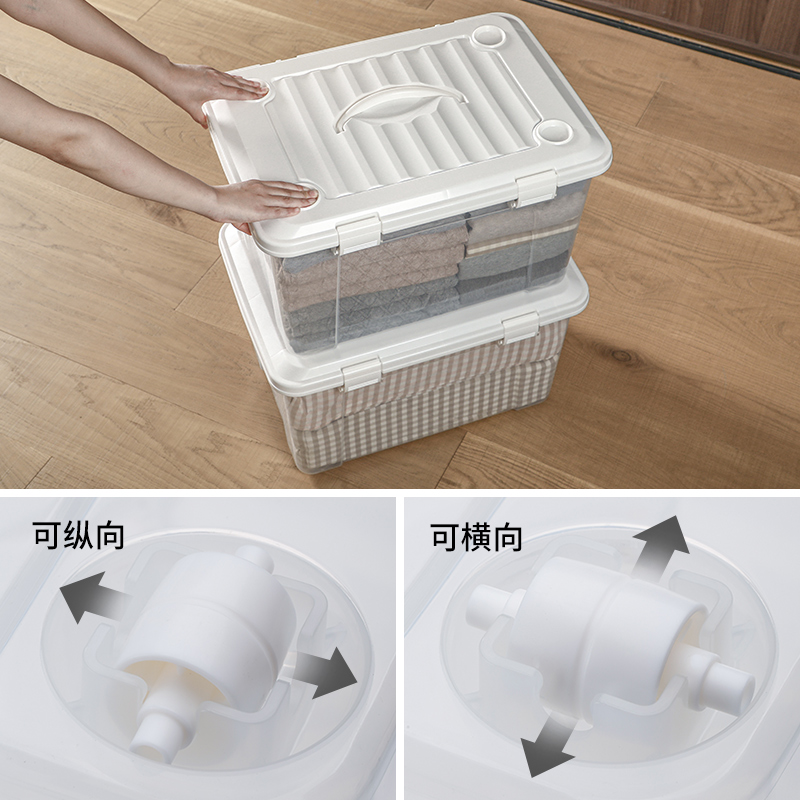 可纵向

可横向