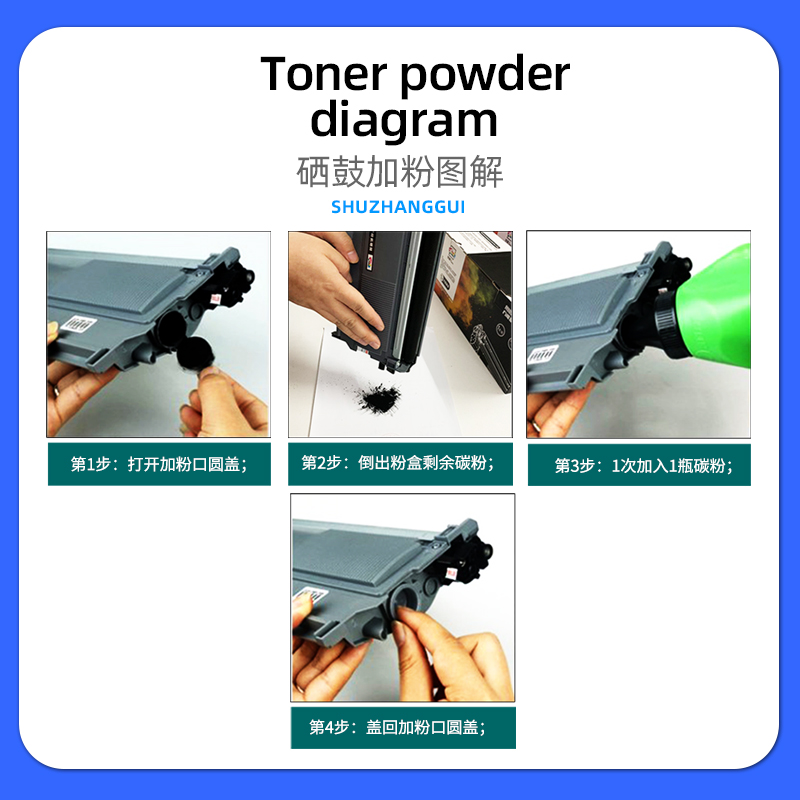 Toner powder diagram

硒鼓加粉图解

SHUZHANGGUI

第1步：打开加粉口圆盖；

第2步：倒出粉盒剩余碳粉；

第3步：1次加入1瓶碳粉；

第4步：盖回加粉口圆盖；