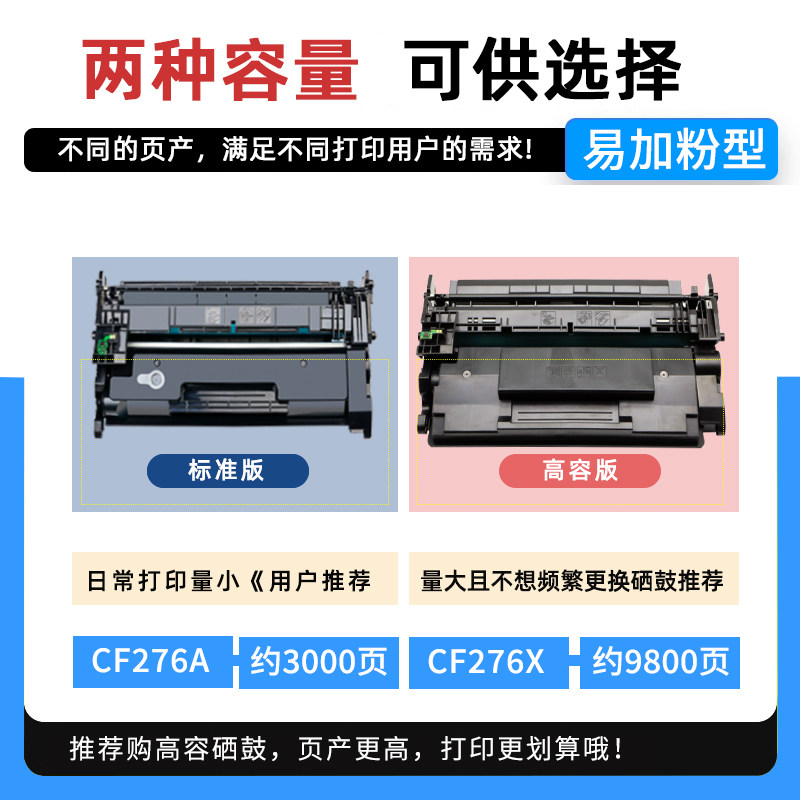 两种容量 可供选择

不同的页产，满足不同打印用户的需求！

易加粉型

标准版

高容版

日常打印量小《用户推荐

量大且不想频繁更换硒鼓推荐

CF276A

约3000页

CF276X

约9800页

推荐购高容硒鼓，页产更高，打印更划算哦！