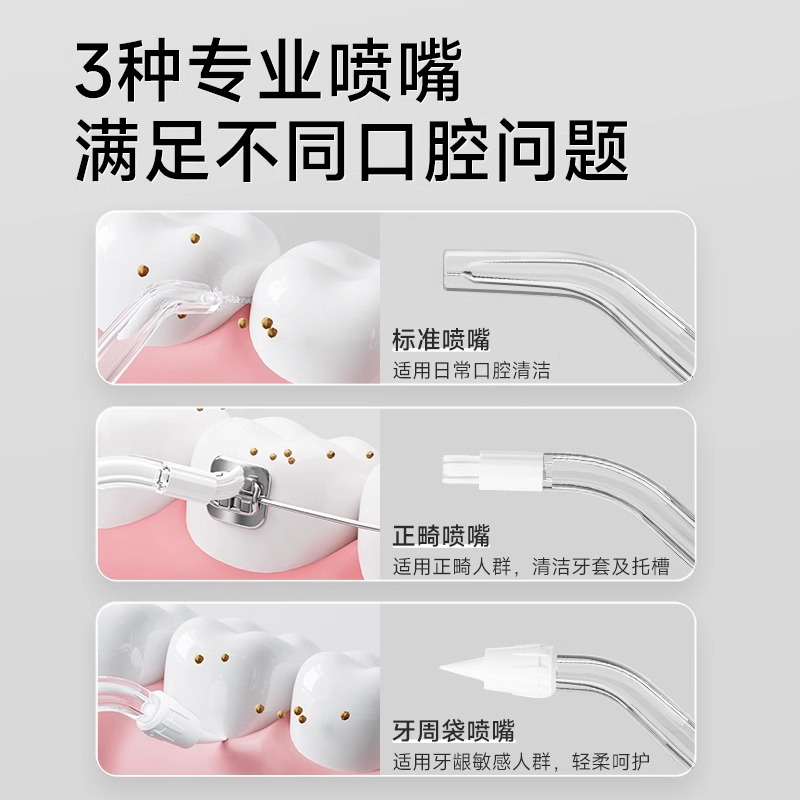 3种专业喷嘴
满足不同口腔问题

标准喷嘴
适用日常口腔清洁

正畸喷嘴
适用正畸人群，清洁牙套及托槽

牙周袋喷嘴
适用牙龈敏感人群，轻柔呵护