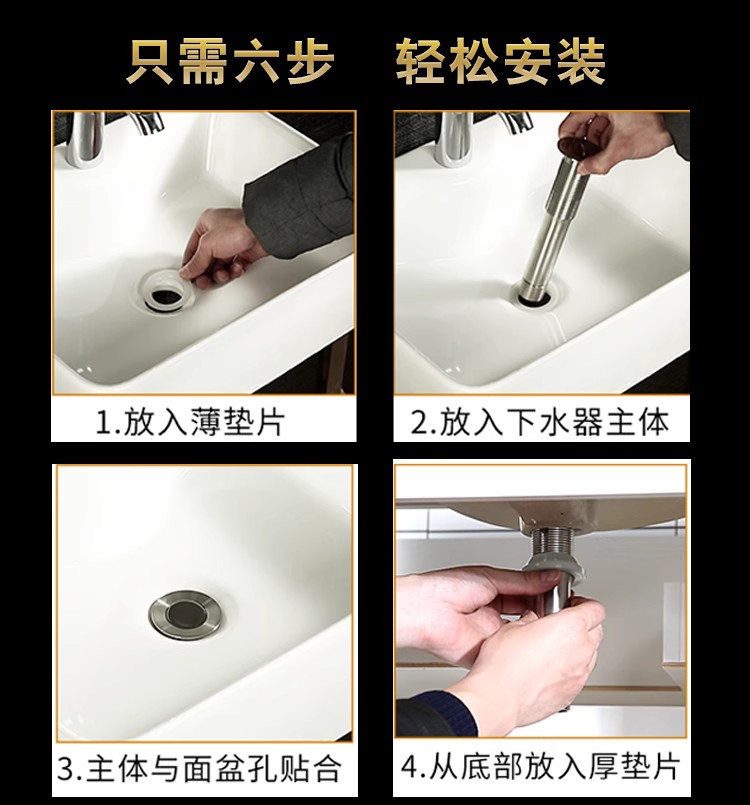 只需六步　轻松安装

1.放入薄垫片

2.放入下水器主体

3.主体与面盆孔贴合

4.从底部放入厚垫片