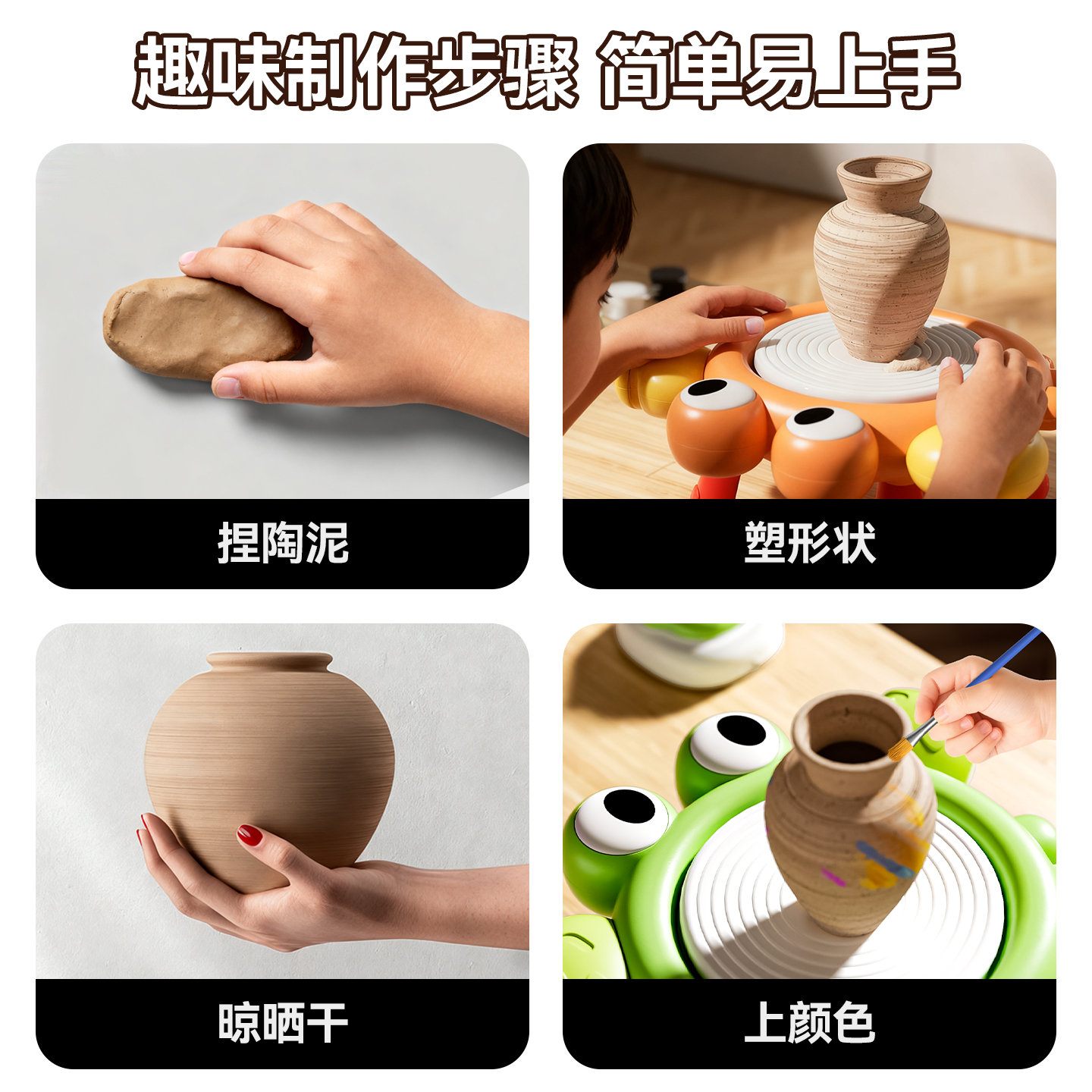 趣味制作步骤 简单易上手

捏陶泥

塑形状

晾晒干

上颜色