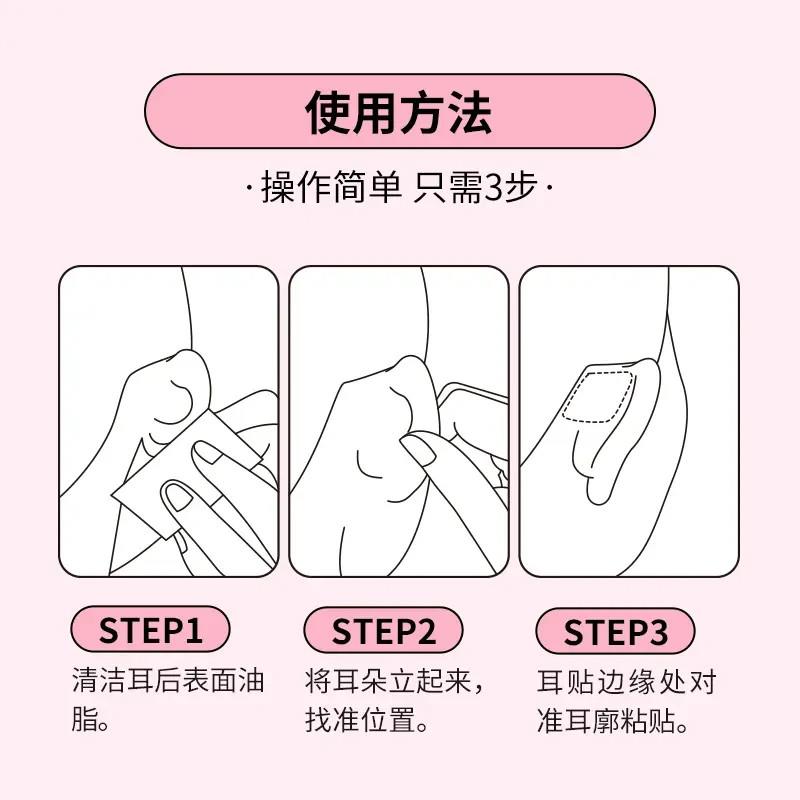 使用方法

·操作简单 只需3步·

STEP1
清洁耳后表面油脂。

STEP2
将耳朵立起来，找准位置。

STEP3
耳贴边缘处对准耳廓粘贴。