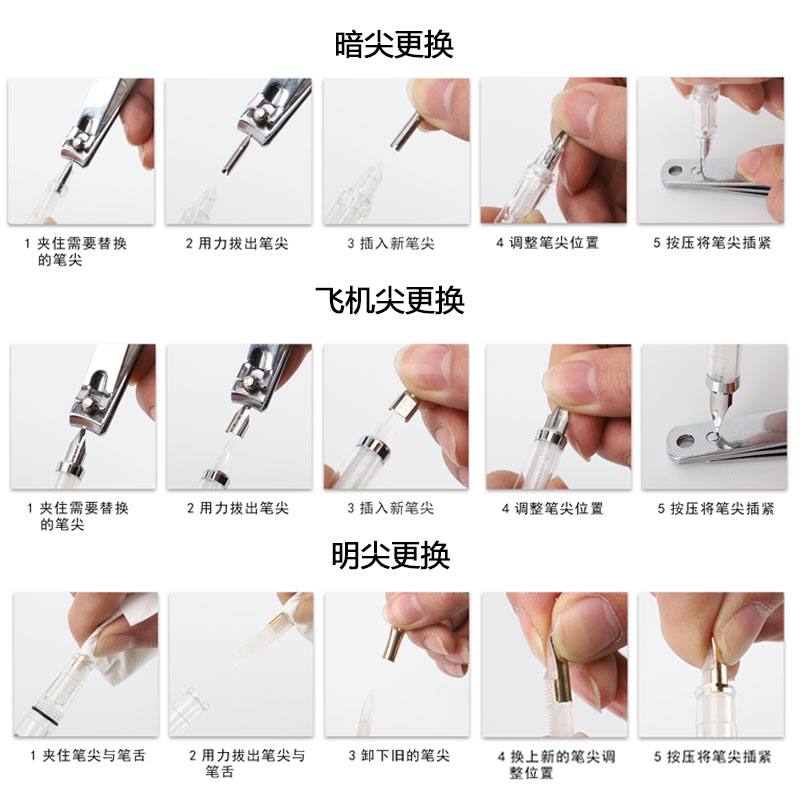 暗尖更换

1 夹住需要替换的笔尖

2 用力拔出笔尖

3 插入新笔尖

4 调整笔尖位置

5 按压将笔尖插紧

飞机尖更换

1 夹住需要替换的笔尖

2 用力拔出笔尖

3 插入新笔尖

4 调整笔尖位置

5 按压将笔尖插紧

明尖更换

1 夹住笔尖与笔舌

2 用力拔出笔尖与笔舌

3 卸下旧的笔尖

4 换上新的笔尖调整位置

5 按压将笔尖插紧