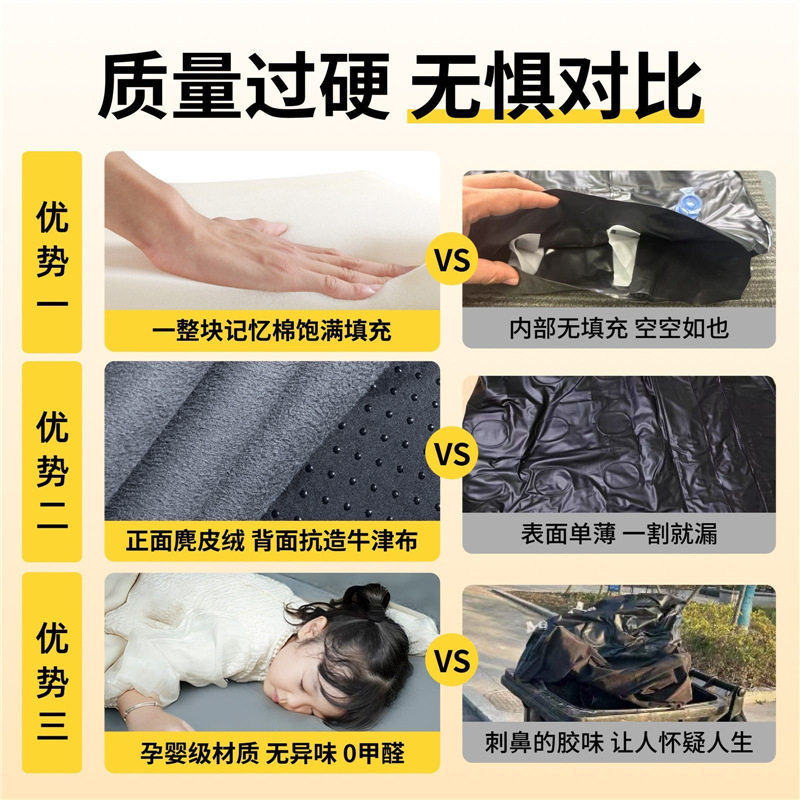 质量过硬 无惧对比

优势一

一整块记忆棉饱满填充

VS

内部无填充 空空如也

优势二

正面麂皮绒 背面抗造牛津布

VS

表面单薄 一割就漏

优势三

孕婴级材质 无异味 0甲醛

VS

刺鼻的胶味 让人怀疑人生