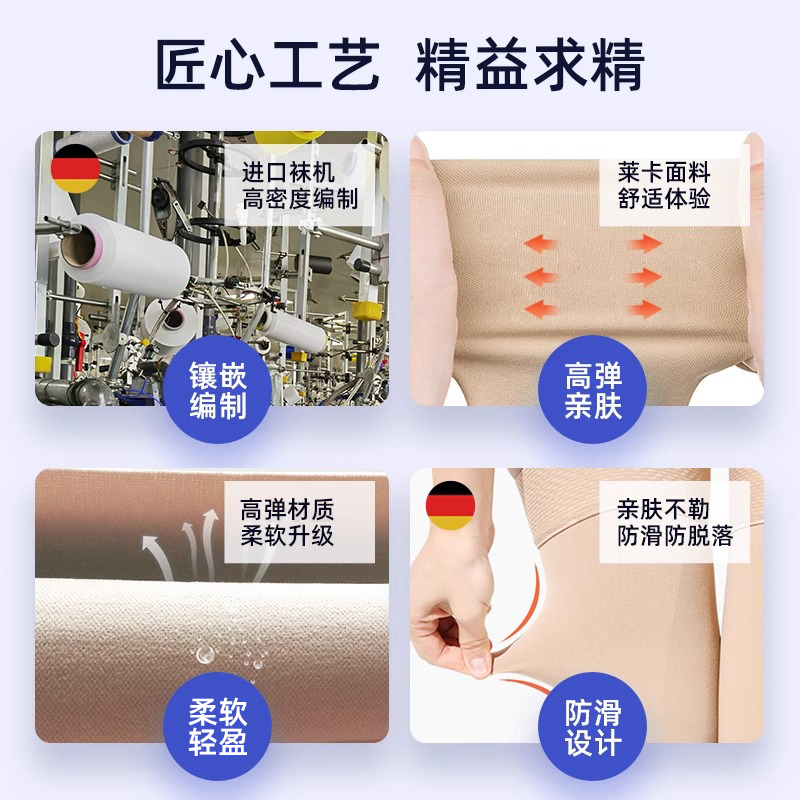 匠心工艺 精益求精

进口袜机
高密度编制

镶嵌
编制

莱卡面料
舒适体验

高弹
亲肤

高弹材质
柔软升级

柔软
轻盈

亲肤不勒
防滑防脱落

防滑
设计