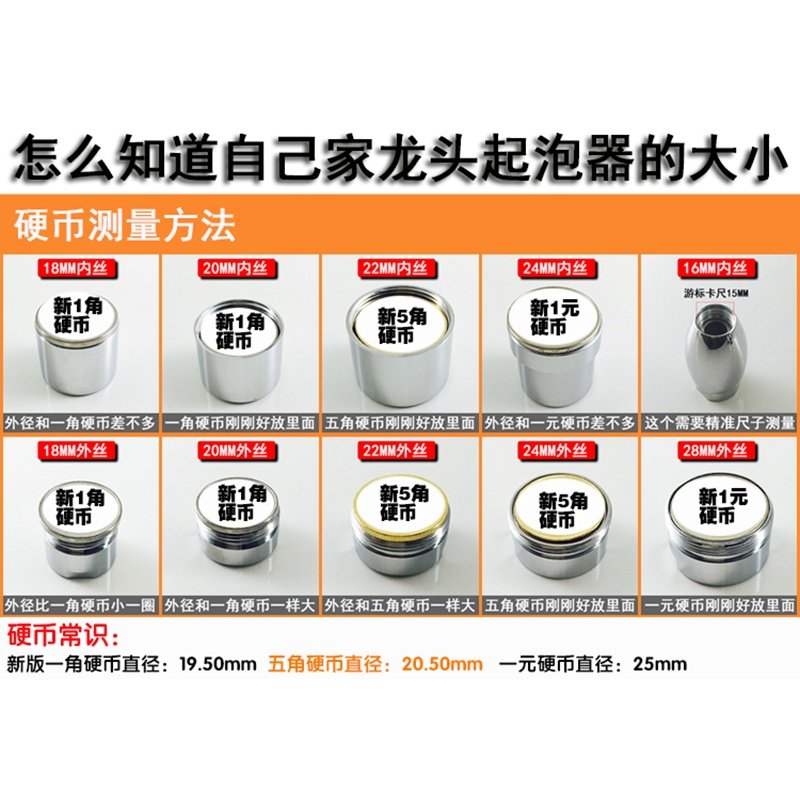 怎么知道自己家龙头起泡器的大小

硬币测量方法

18MM内丝
新1角硬币
外径和一角硬币差不多

20MM内丝
新1角硬币
一角硬币刚刚好放里面

22MM内丝
新5角硬币
五角硬币刚刚好放里面

24MM内丝
新1元硬币
外径和一元硬币差不多

16MM内丝
游标卡尺15MM
这个需要精准尺子测量

18MM外丝
新1角硬币
外径比一角硬币小一圈

20MM外丝
新1角硬币
外径和一角硬币一样大

22MM外丝
新5角硬币
外径和五角硬币一样大

24MM外丝
新5角硬币
五角硬币刚刚好放里面

28MM外丝
新1元硬币
一元硬币刚刚好放里面

硬币常识：
新版一角硬币直径：19.50mm 五角硬币直径：20.50mm 一元硬币直径：25mm